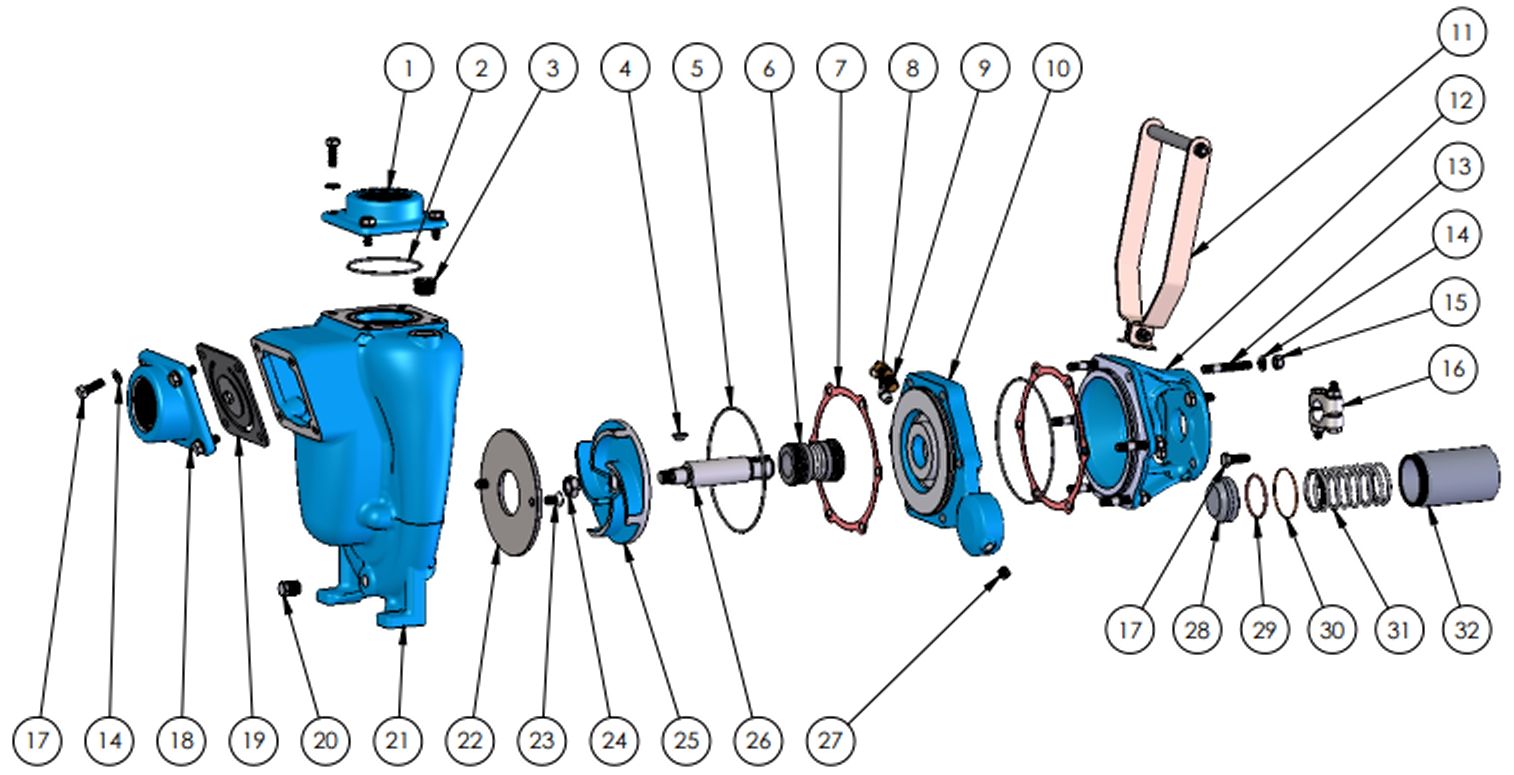 1 2 3 4 5 6 7 8 9 10 11

12

13

14

15

16

17 28 29 30 31 32

17 14 18 19 20 21 22 23 24 25 26 27