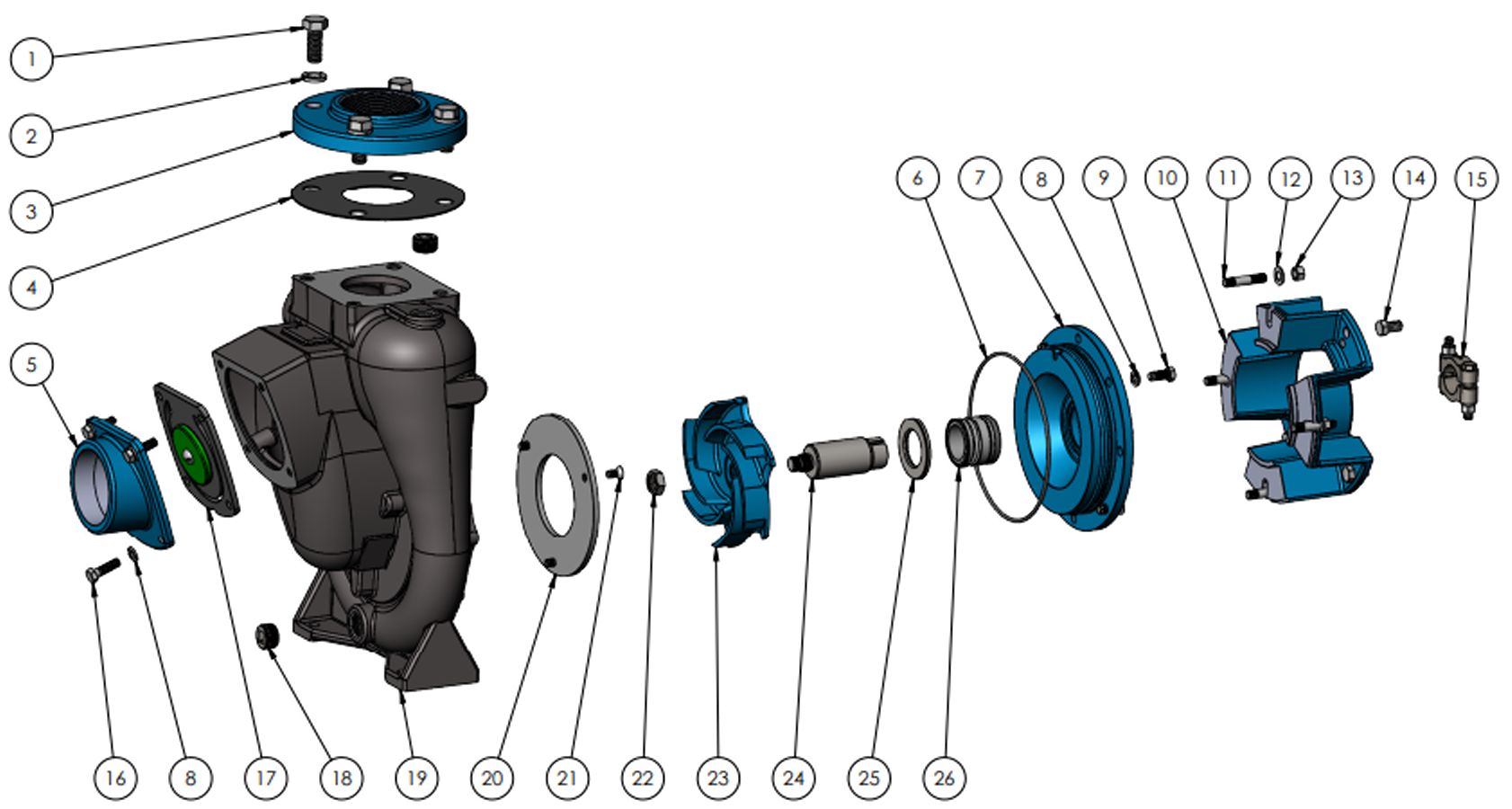 1
2
3
4
5
6
7
8
9
10
11
12
13
14
15
16
8
17
18
19
20
21
22
23
24
25
26