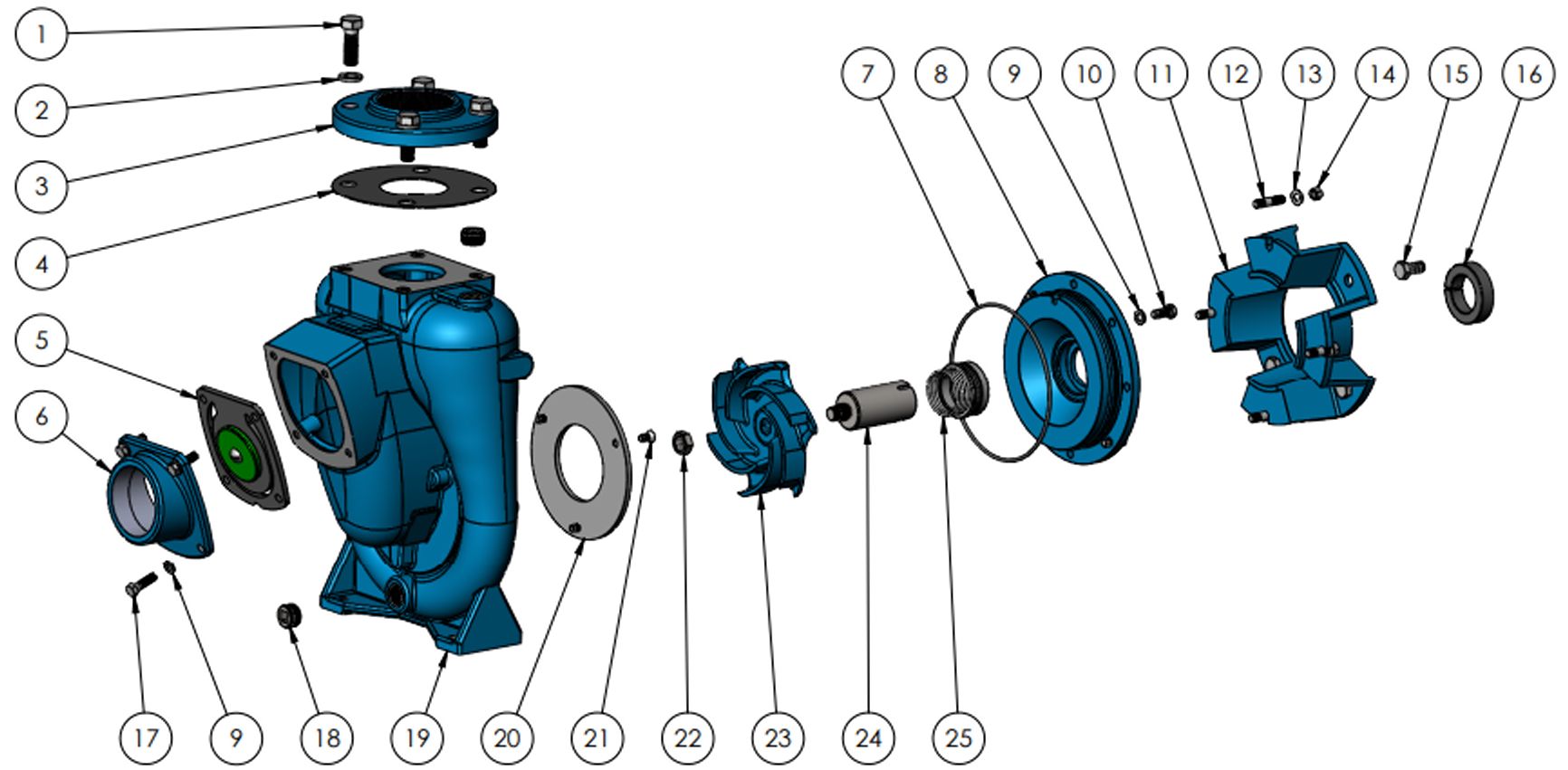 1
2
3
4
5
6
7
8
9
10
11
12
13
14
15
16
17
9
18
19
20
21
22
23
24
25