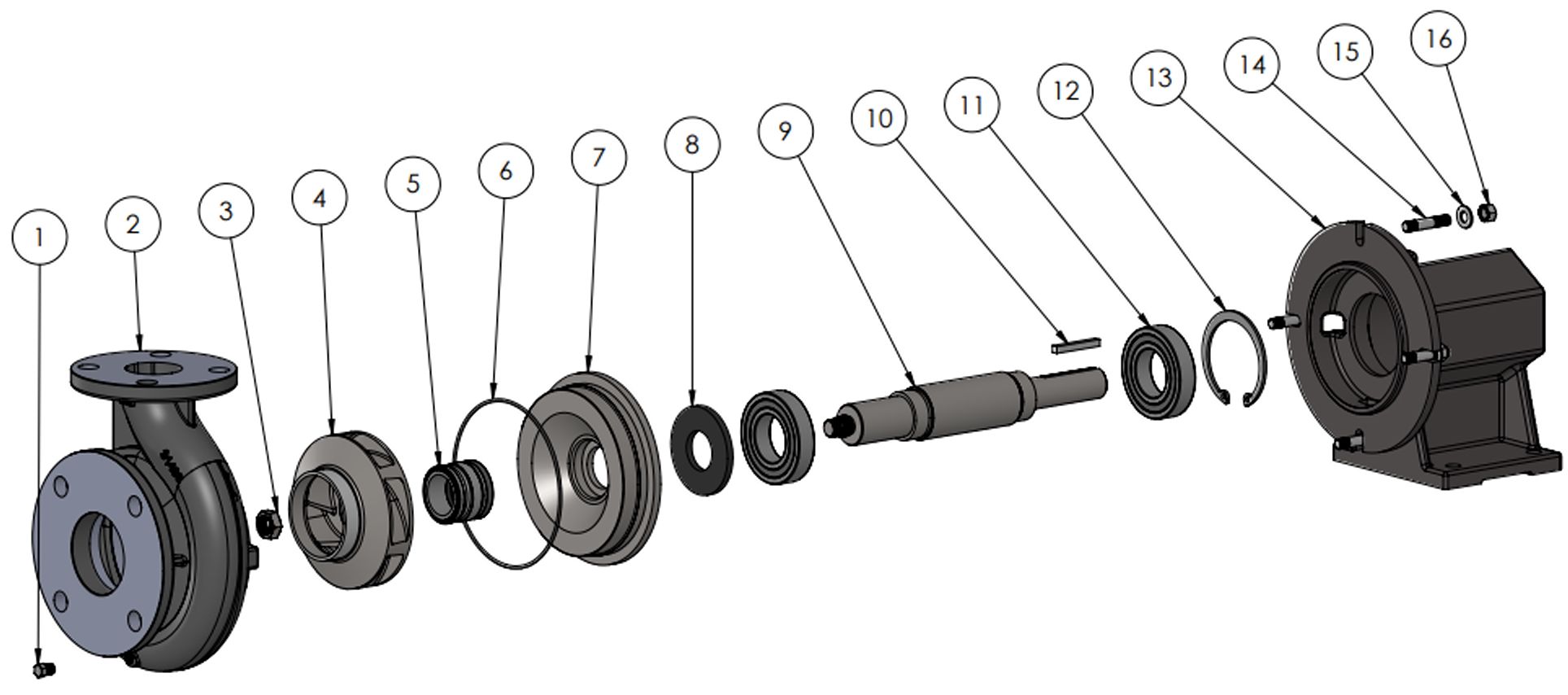 1
2
3
4
5
6
7
8
9
10
11
12
13
14
15
16