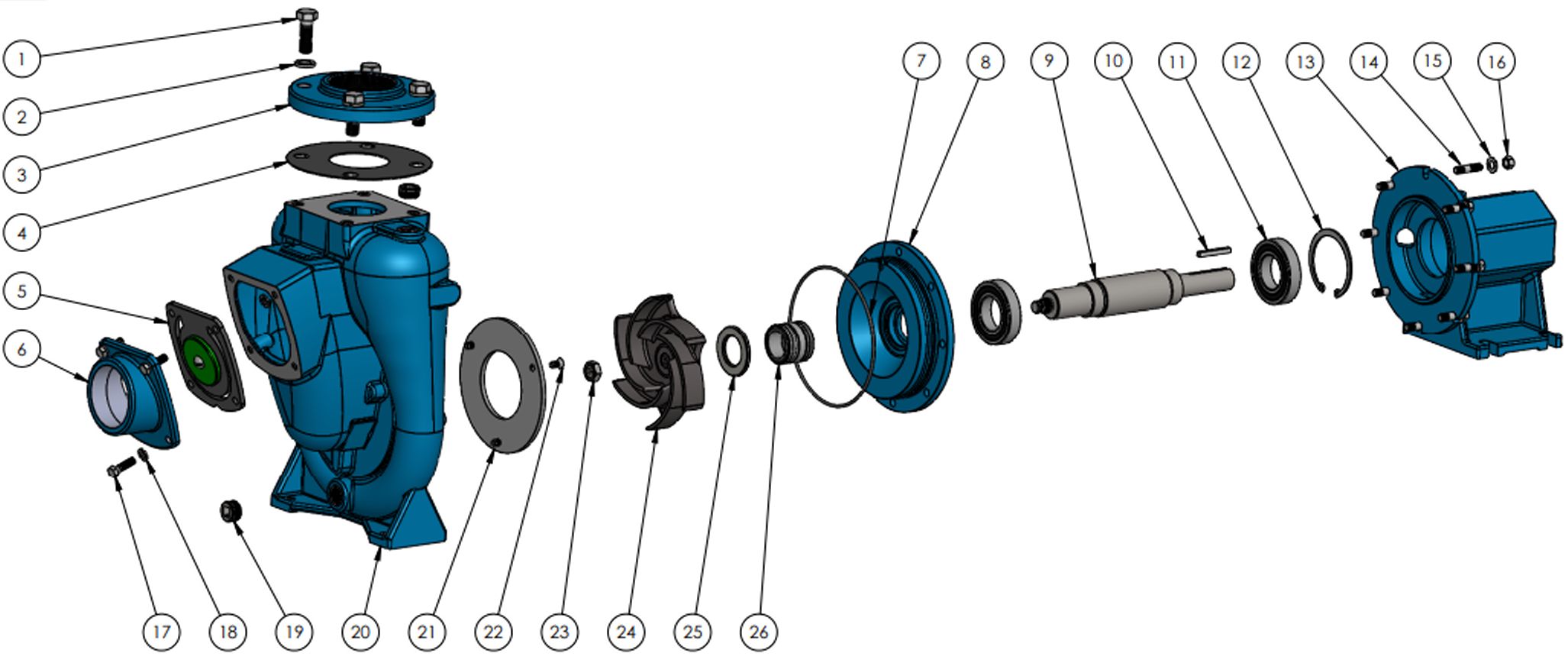 1
2
3
4
5
6
7
8
9
10
11
12
13
14
15
16
17
18
19
20
21
22
23
24
25
26