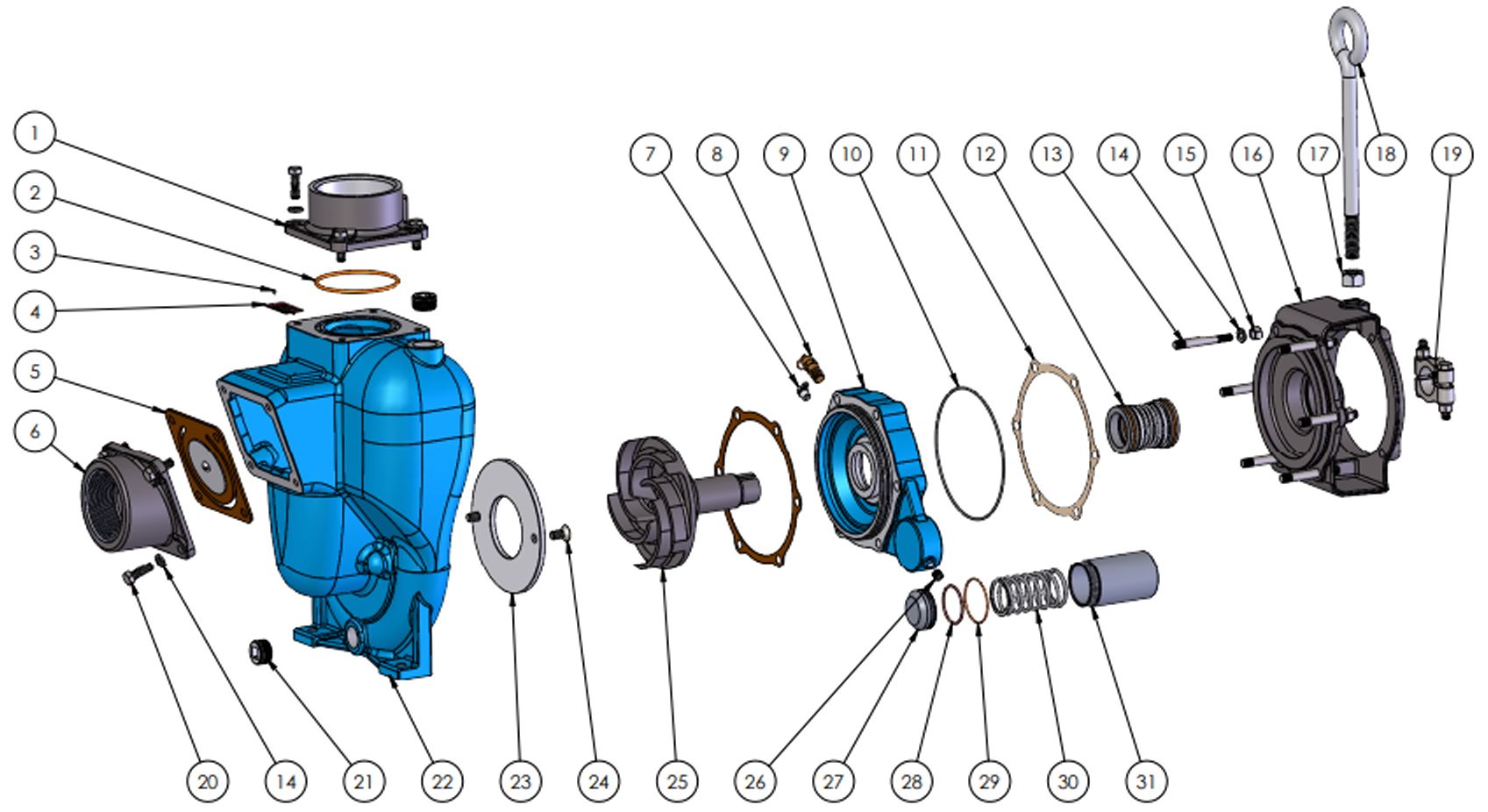 1
2
3
4
5
6
7
8
9
10
11
12
13
14
15
16
17
18
19
20
14
21
22
23
24
25
26
27
28
29
30
31