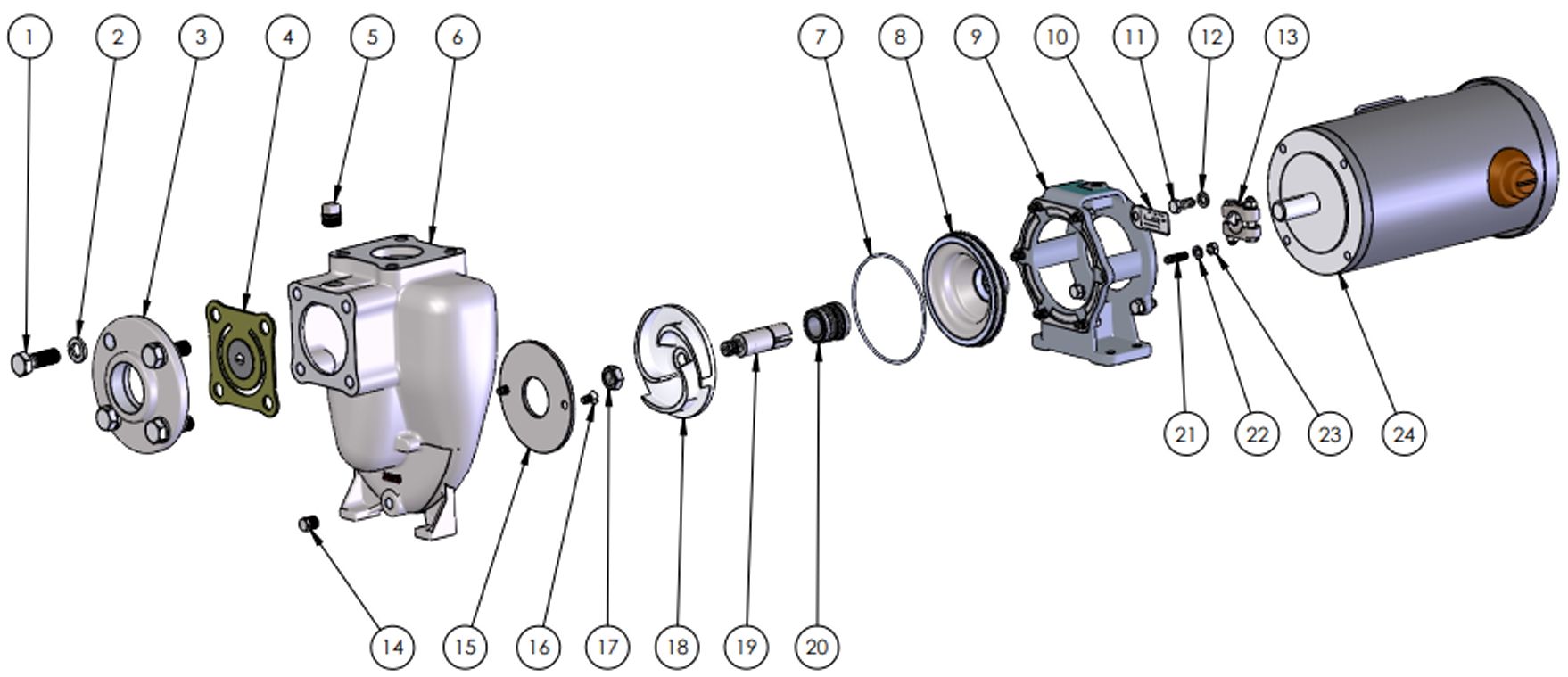 1 2 3 4 5 6 7 8 9 10 11 12 13

21 22 23 24

14 15 16 17 18 19 20