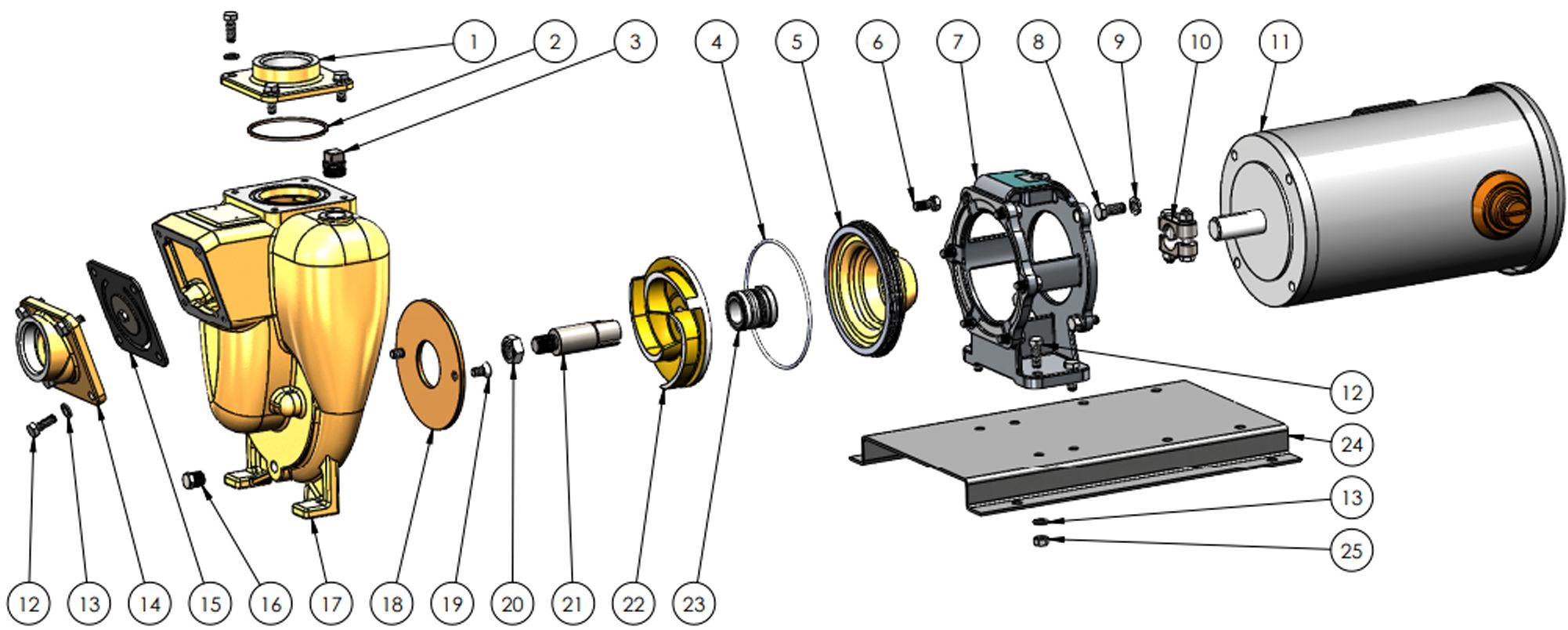 1 2 3 4 5 6 7 8 9 10 11

12

24

13

25

12 13 14 15 16 17 18 19 20 21 22 23