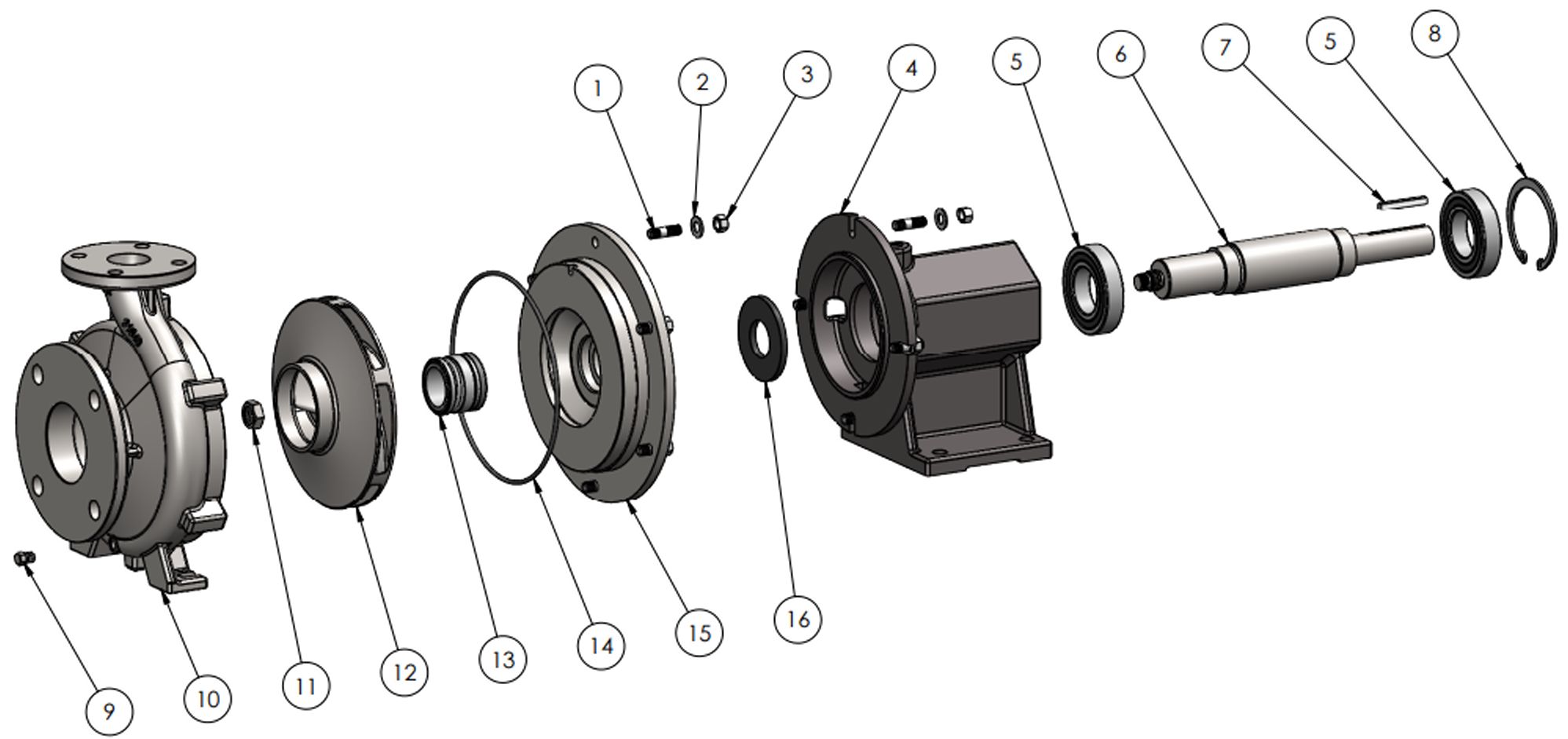 1
2
3
4
5
6
7
5
8
9
10
11
12
13
14
15
16