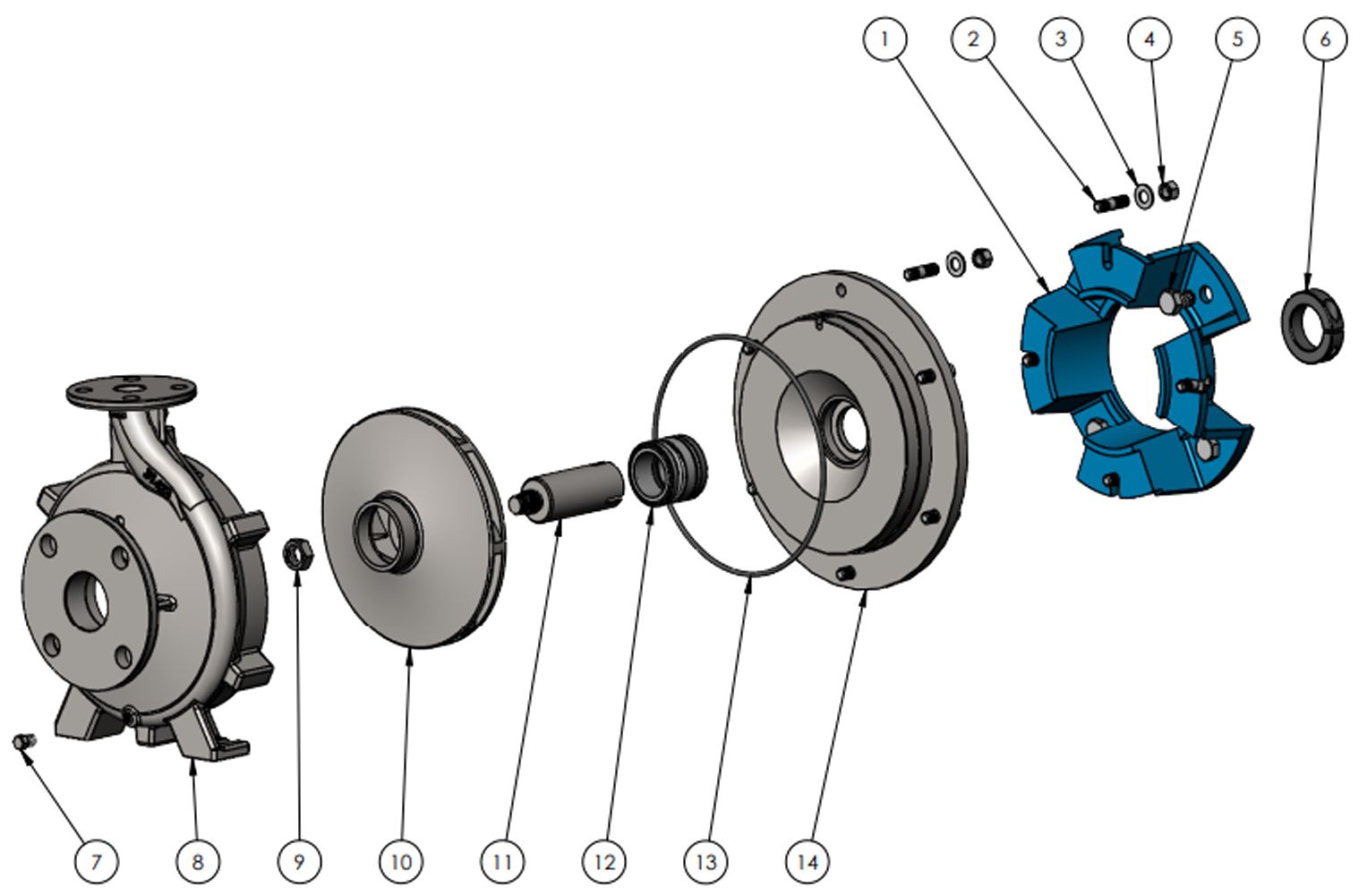 1
2
3
4
5
6
7
8
9
10
11
12
13
14