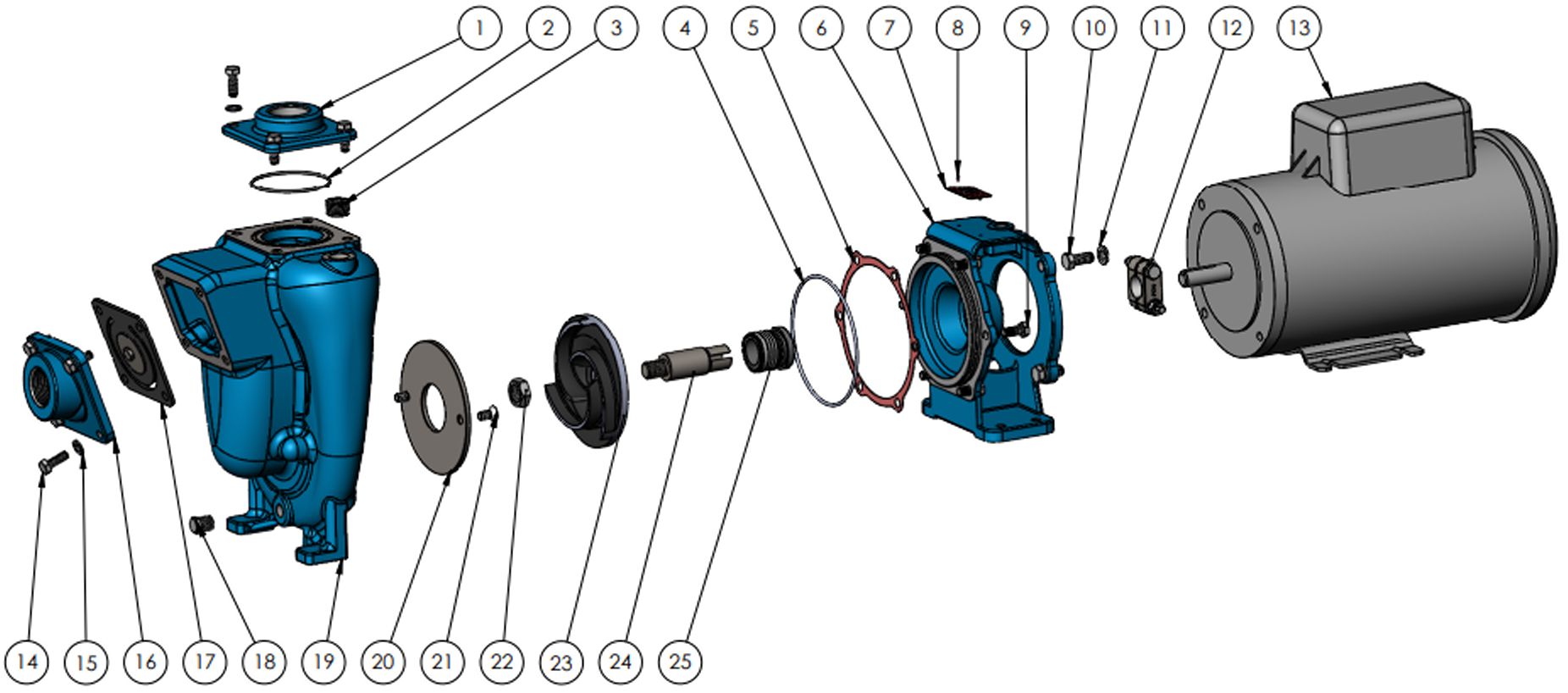 1 2 3 4 5 6 7 8 9 10 11 12 13

14 15 16 17 18 19 20 21 22 23 24 25