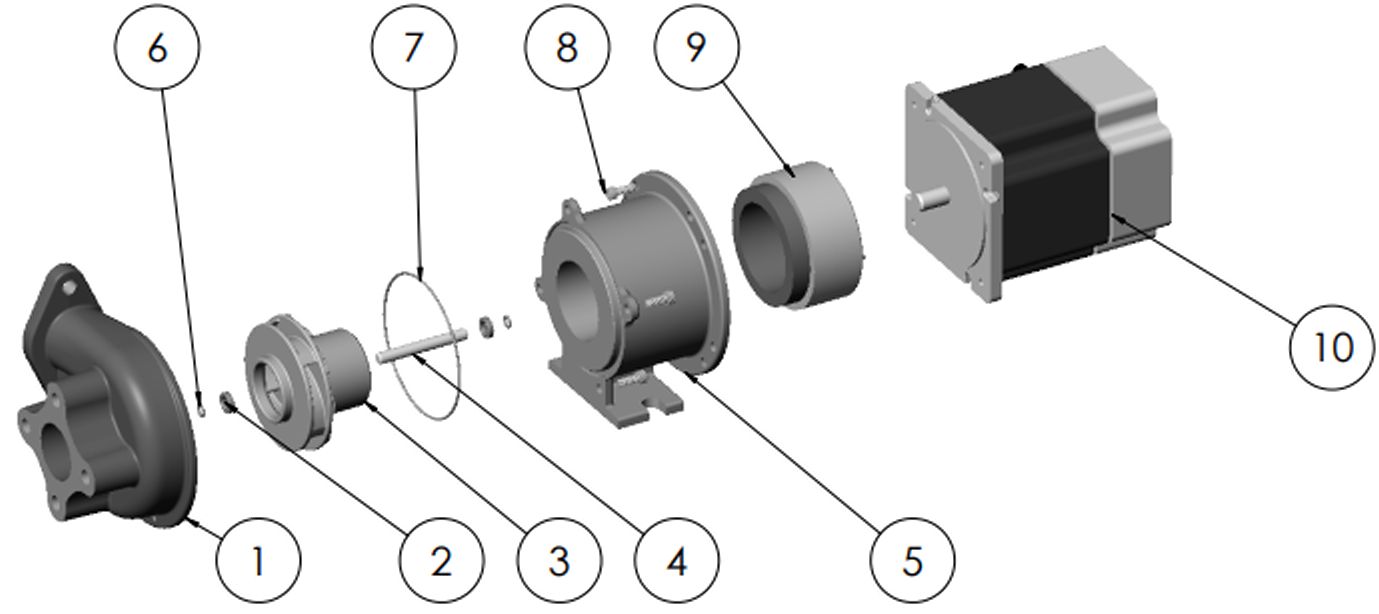 6
7
8
9
10
1
2
3
4
5