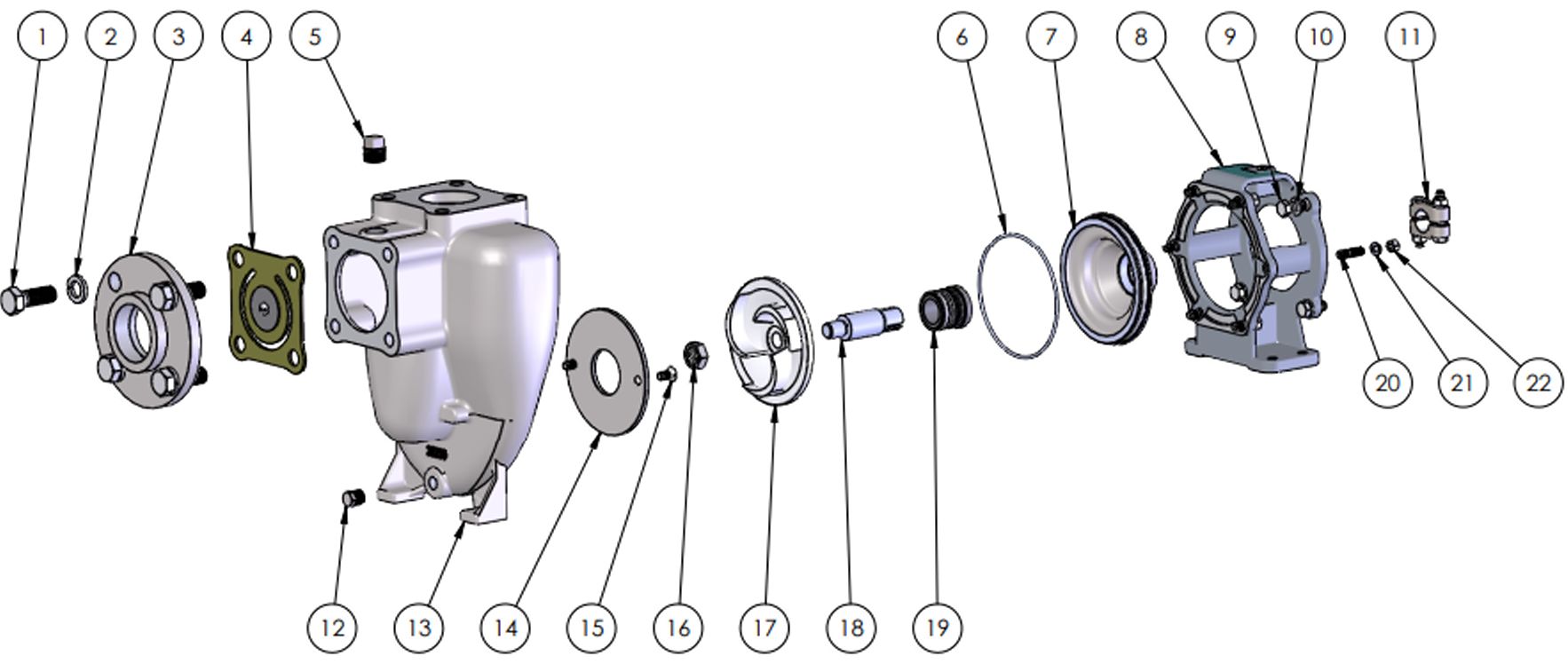 1 2 3 4 5 6 7 8 9 10 11

20 21 22

12 13 14 15 16 17 18 19