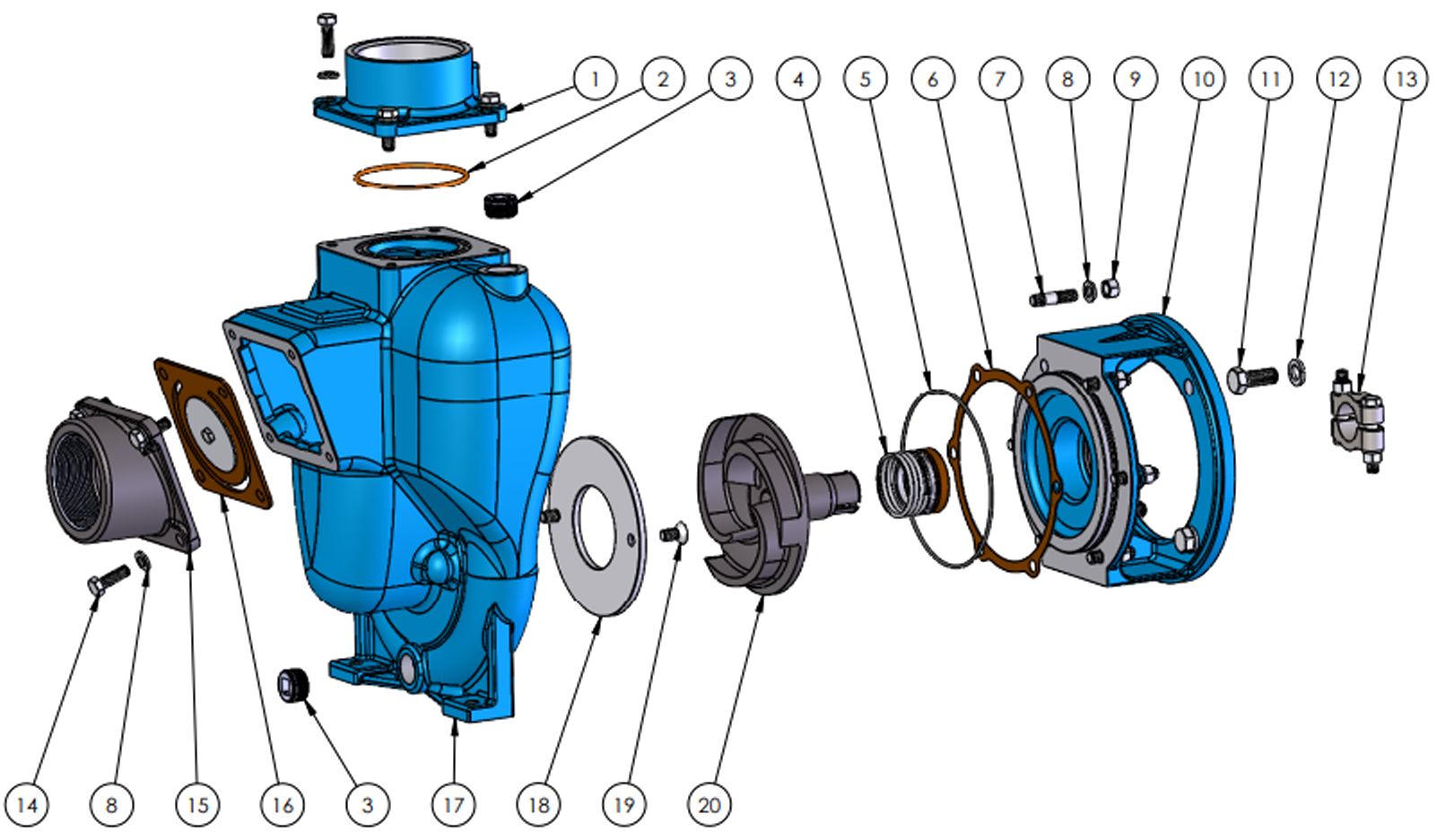 1 2 3 4 5 6 7 8 9 10 11 12 13

14 8 15 16 3 17 18 19 20