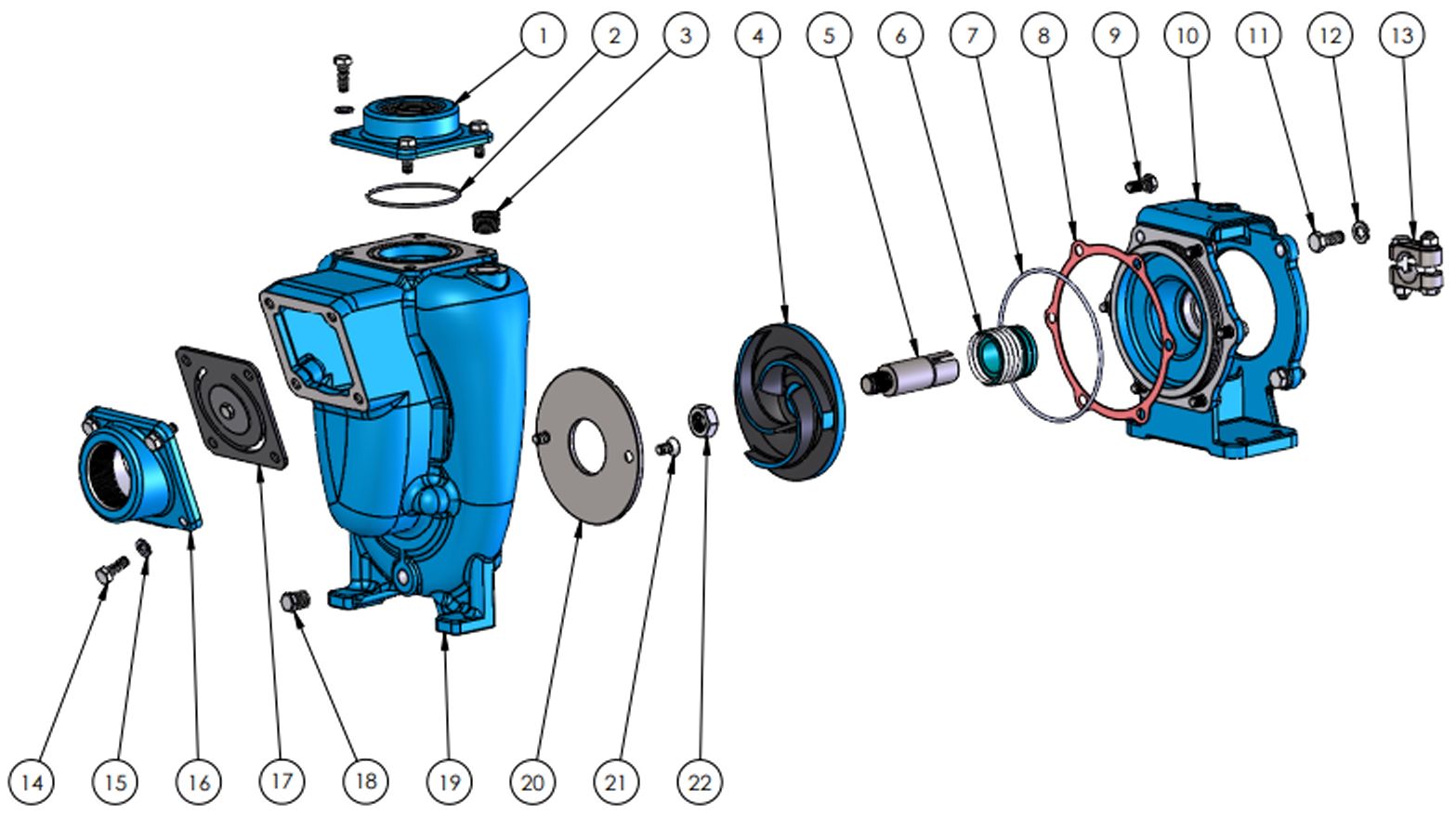 1 2 3 4 5 6 7 8 9 10 11 12 13

14 15 16 17 18 19 20 21 22