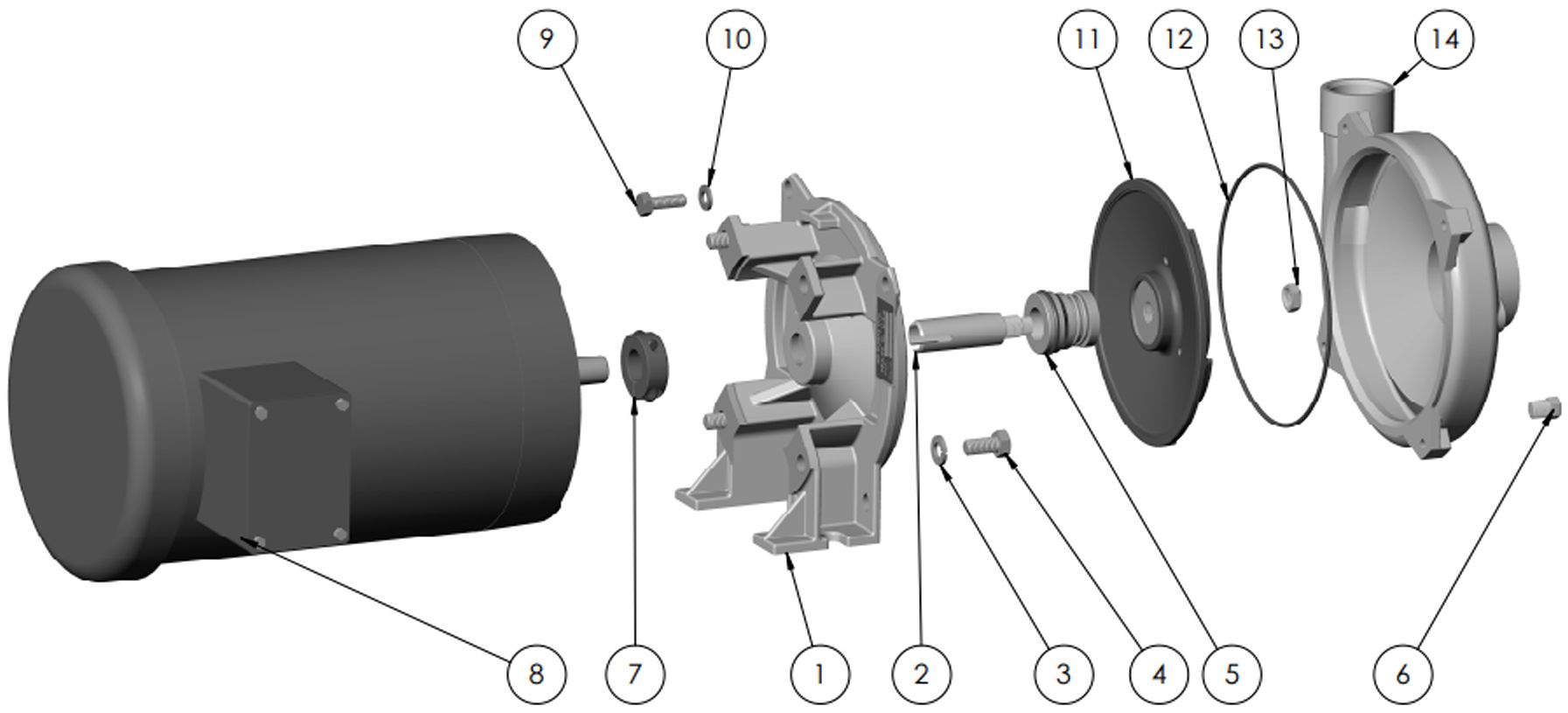 9
10
11
12
13
14
8
7
1
2
3
4
5
6