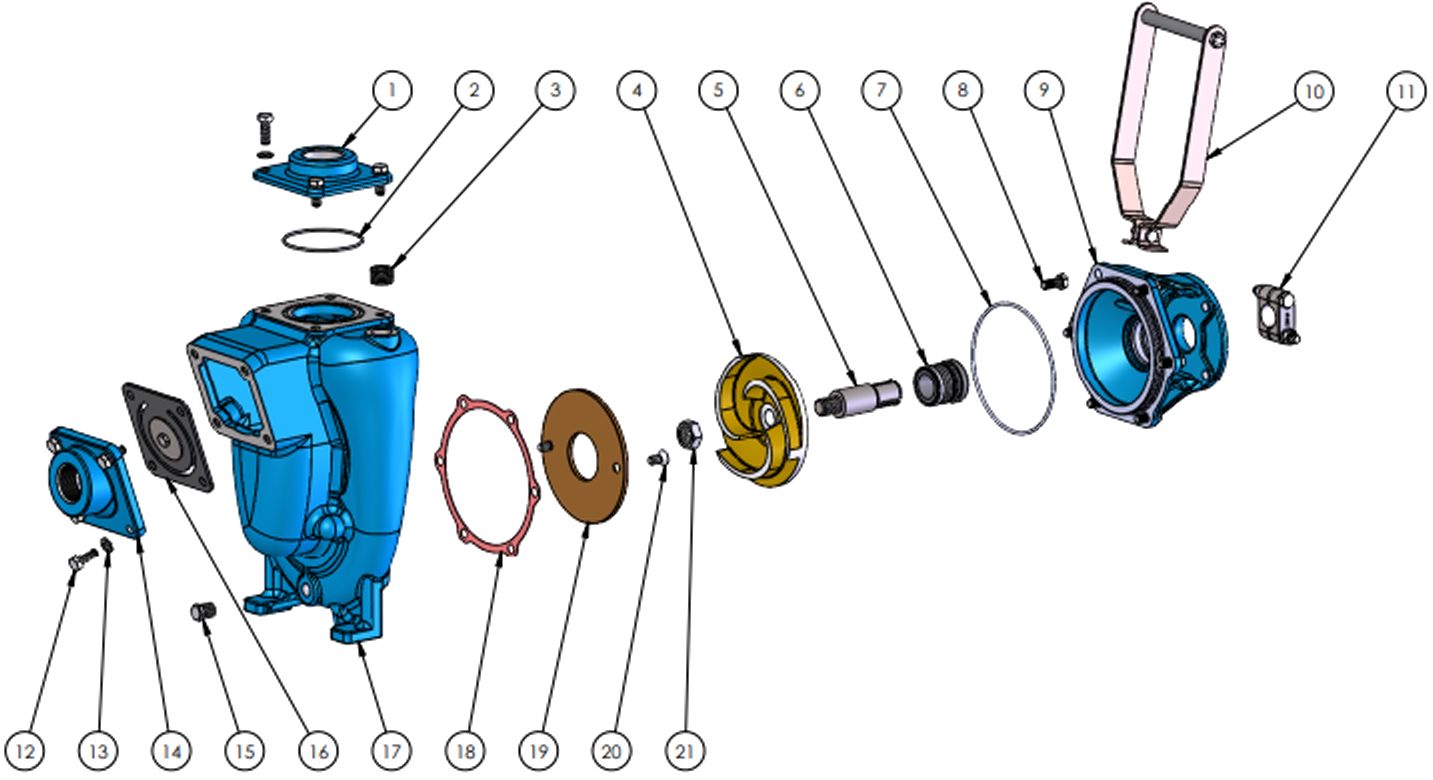 1 2 3 4 5 6 7 8 9 10 11

12 13 14 15 16 17 18 19 20 21