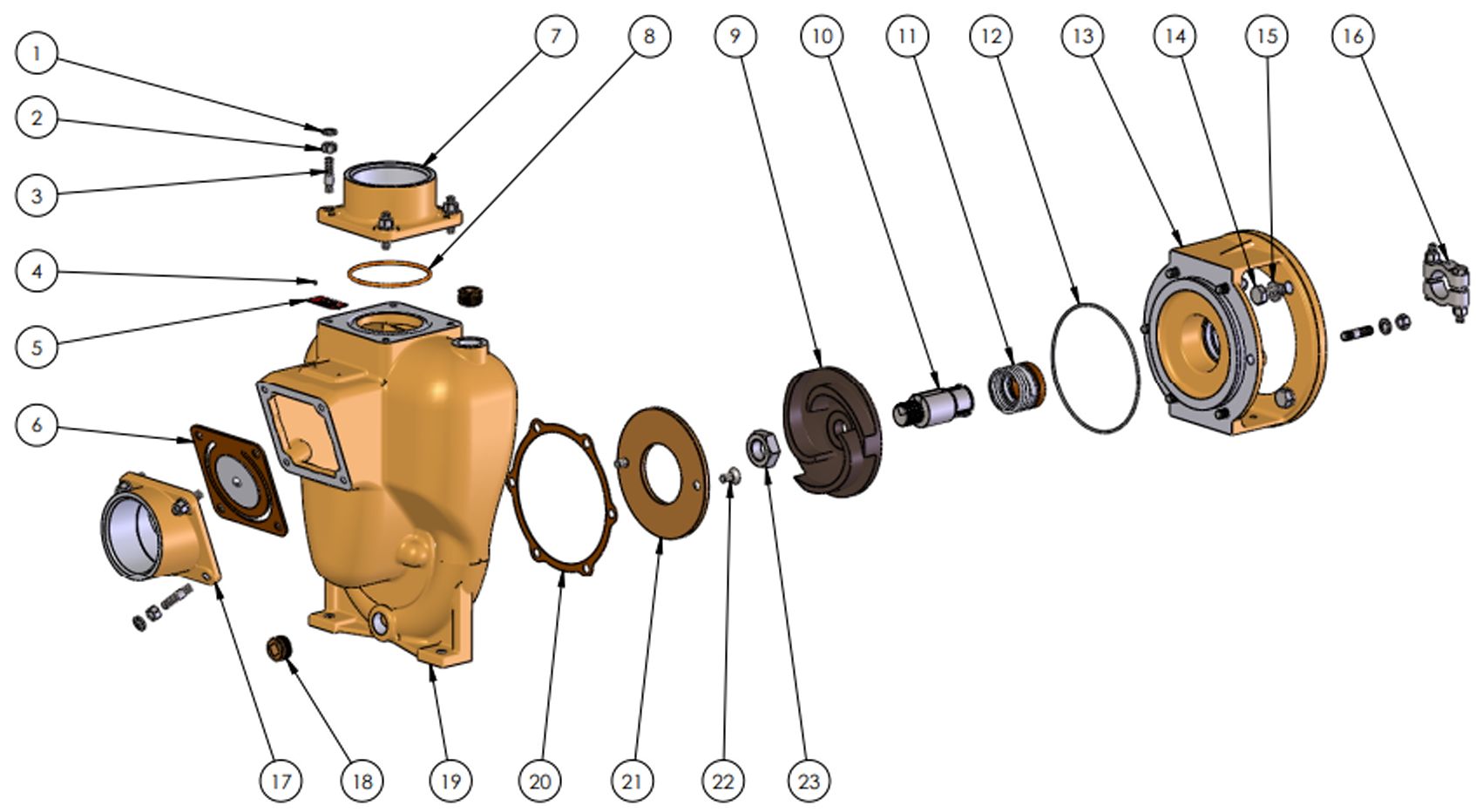 1
2
3
4
5
6
7
8
9
10
11
12
13
14
15
16
17
18
19
20
21
22
23