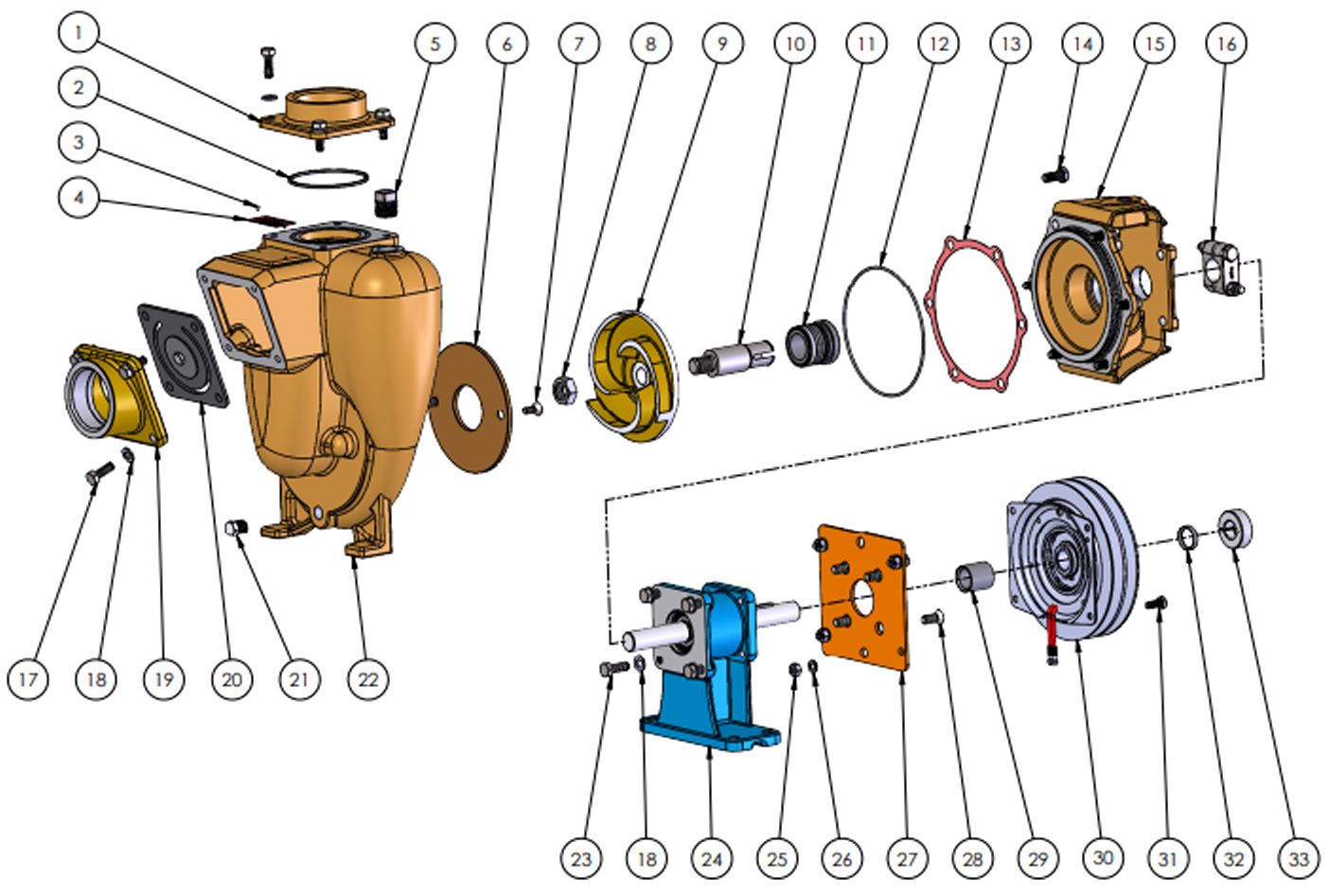 1
2
3
4
5
6
7
8
9
10
11
12
13
14
15
16
17
18
19
20
21
22
23
18
24
25
26
27
28
29
30
31
32
33