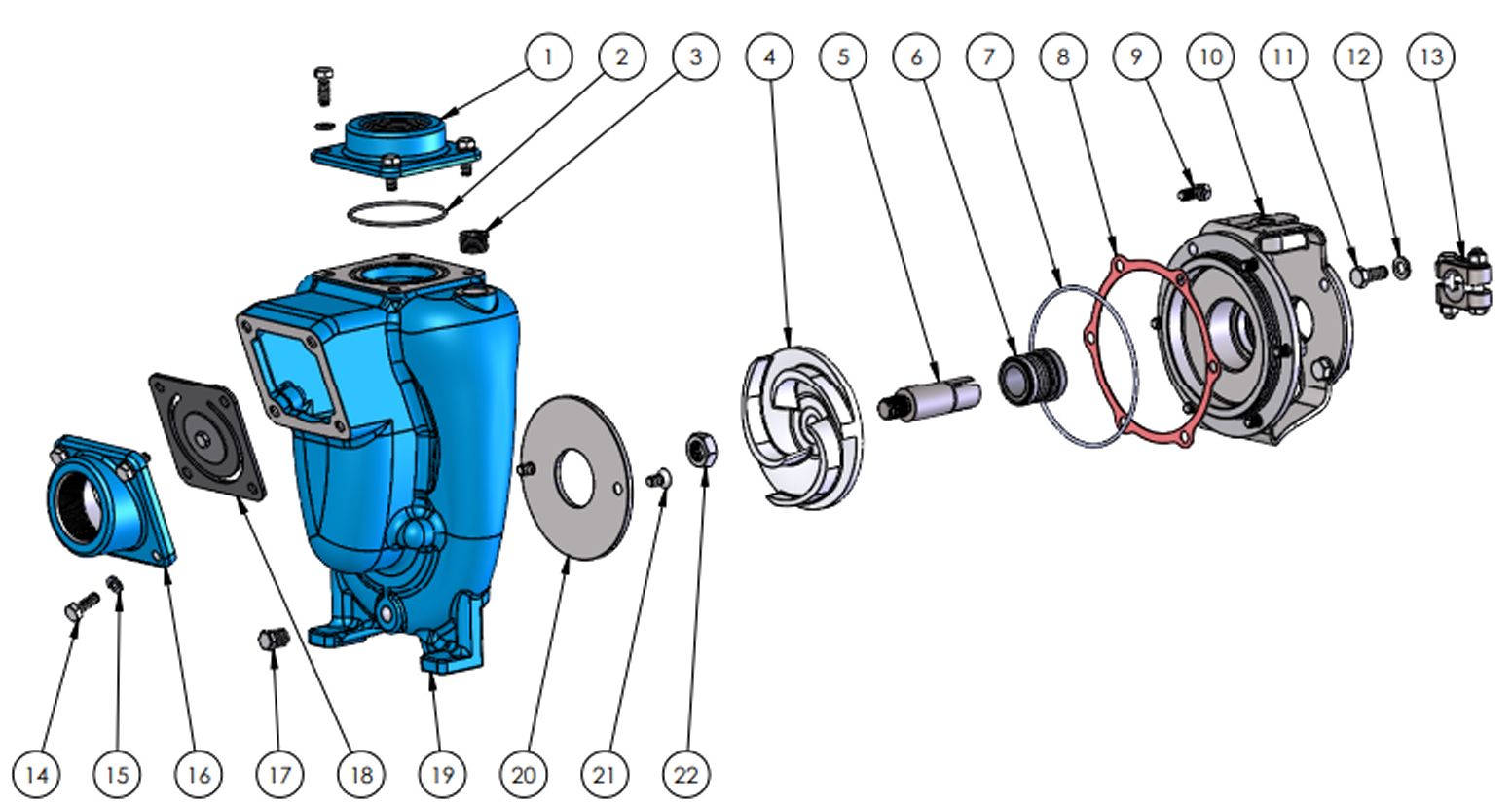 1 2 3 4 5 6 7 8 9 10 11 12 13

14 15 16 17 18 19 20 21 22