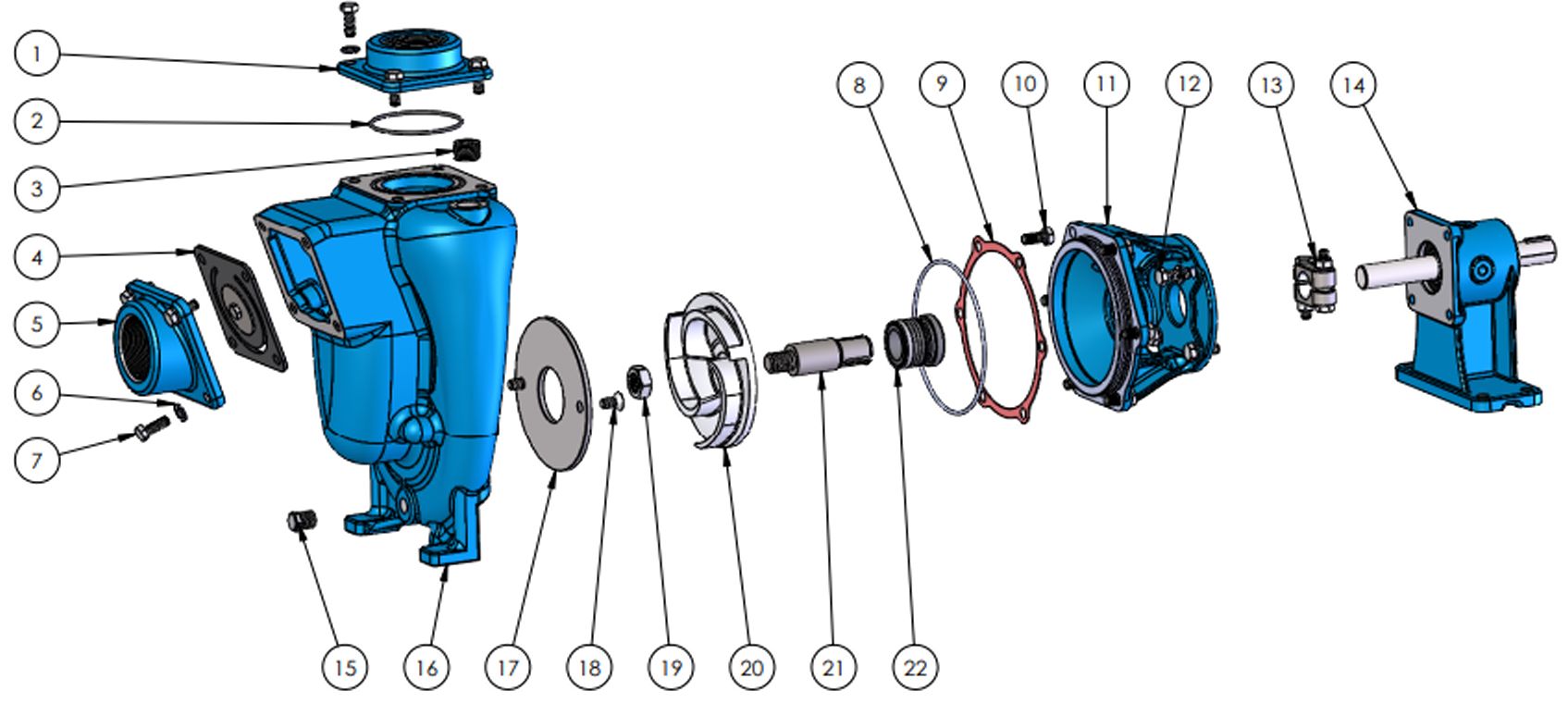 1
2
3
4
5
6
7
8
9
10
11
12
13
14
15
16
17
18
19
20
21
22