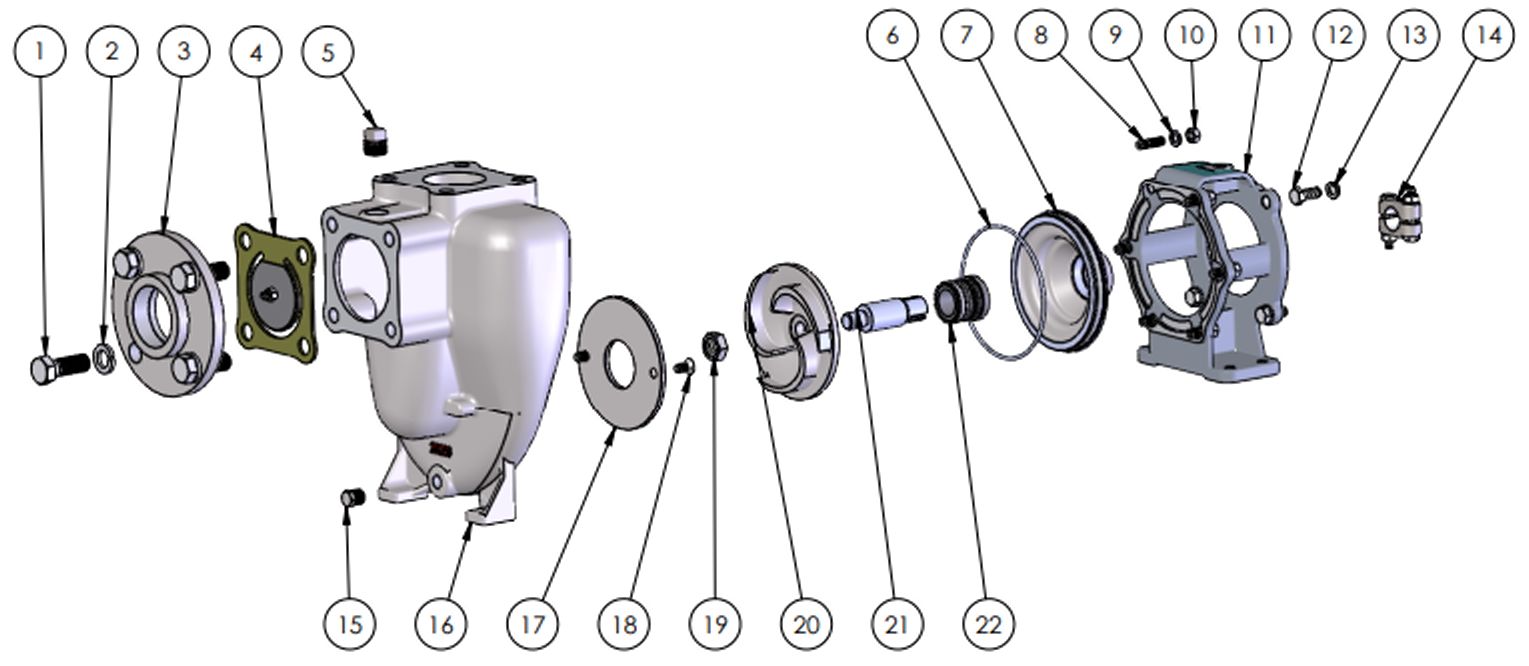 1 2 3 4 5 6 7 8 9 10 11 12 13 14

15 16 17 18 19 20 21 22