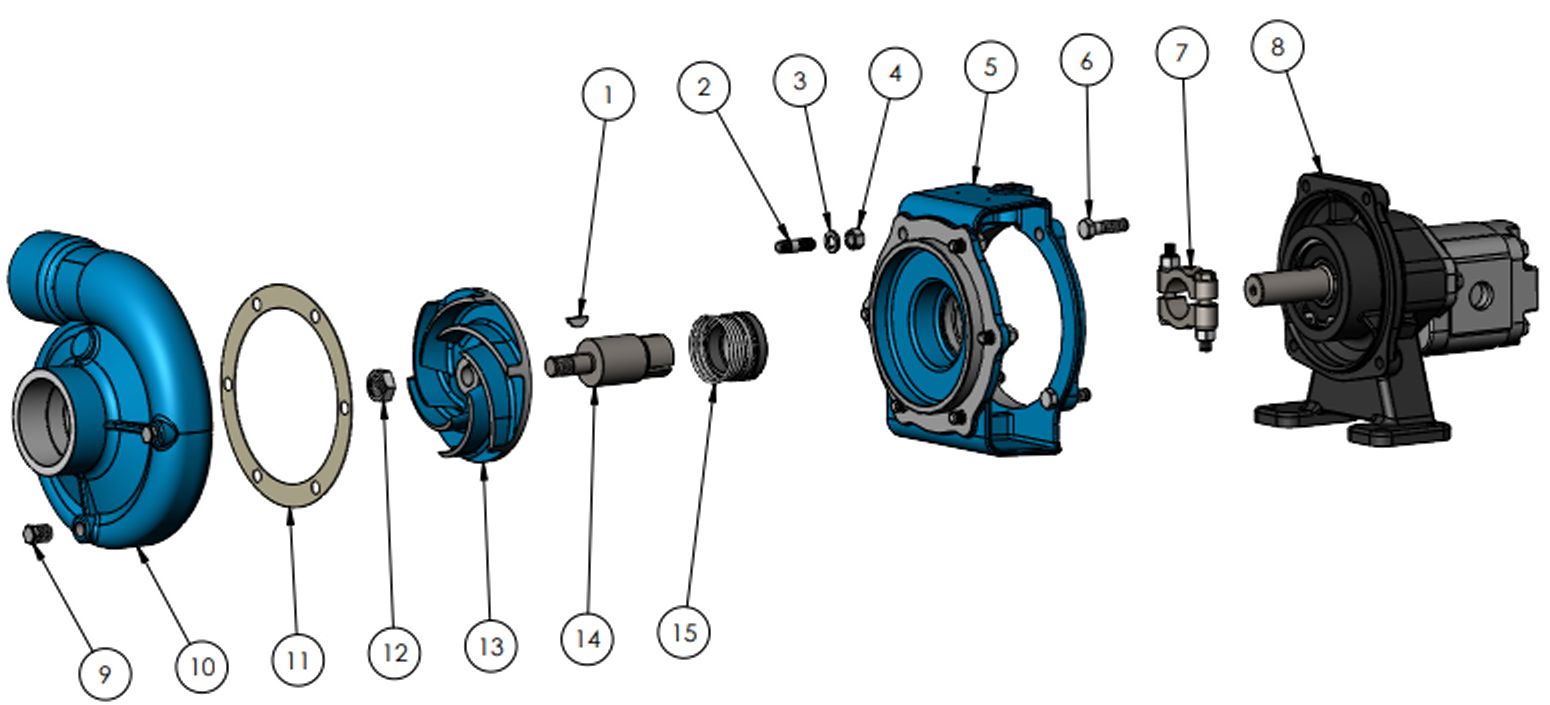 1
2
3
4
5
6
7
8
9
10
11
12
13
14
15