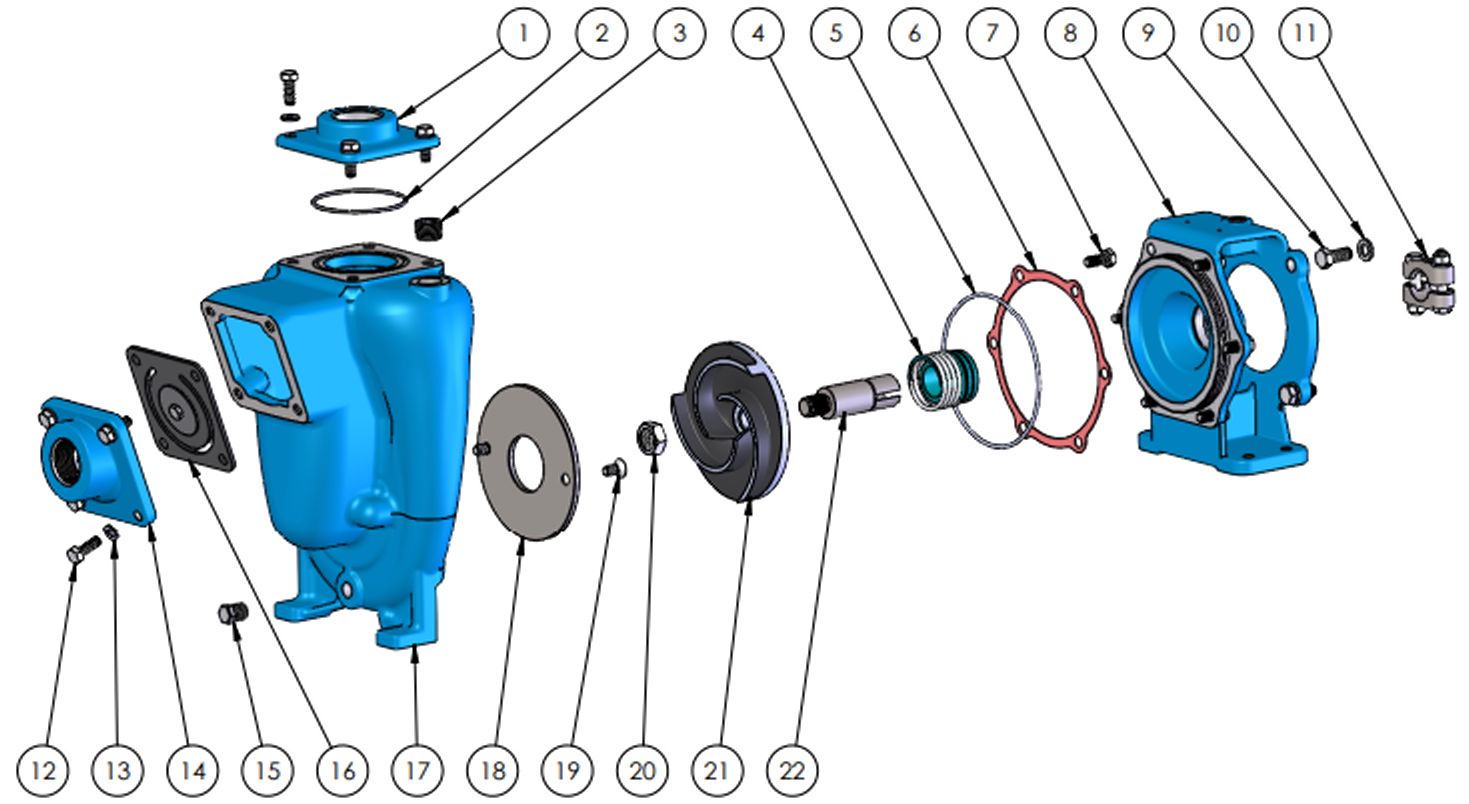 1 2 3 4 5 6 7 8 9 10 11

12 13 14 15 16 17 18 19 20 21 22