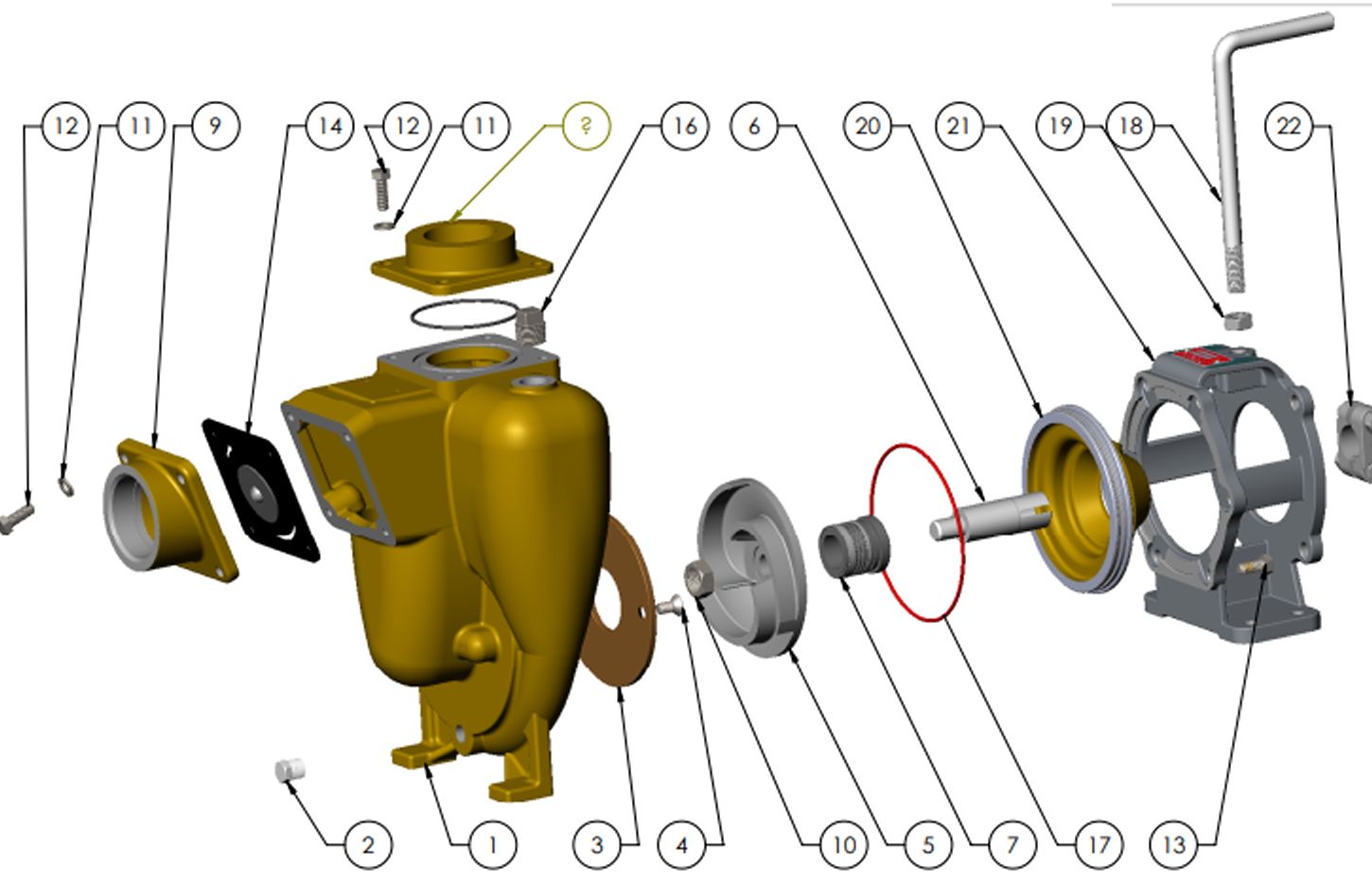 12 11 9 14 12 11 ? 16 6 20 21 19 18 22

2 1 3 4 10 5 7 17 13