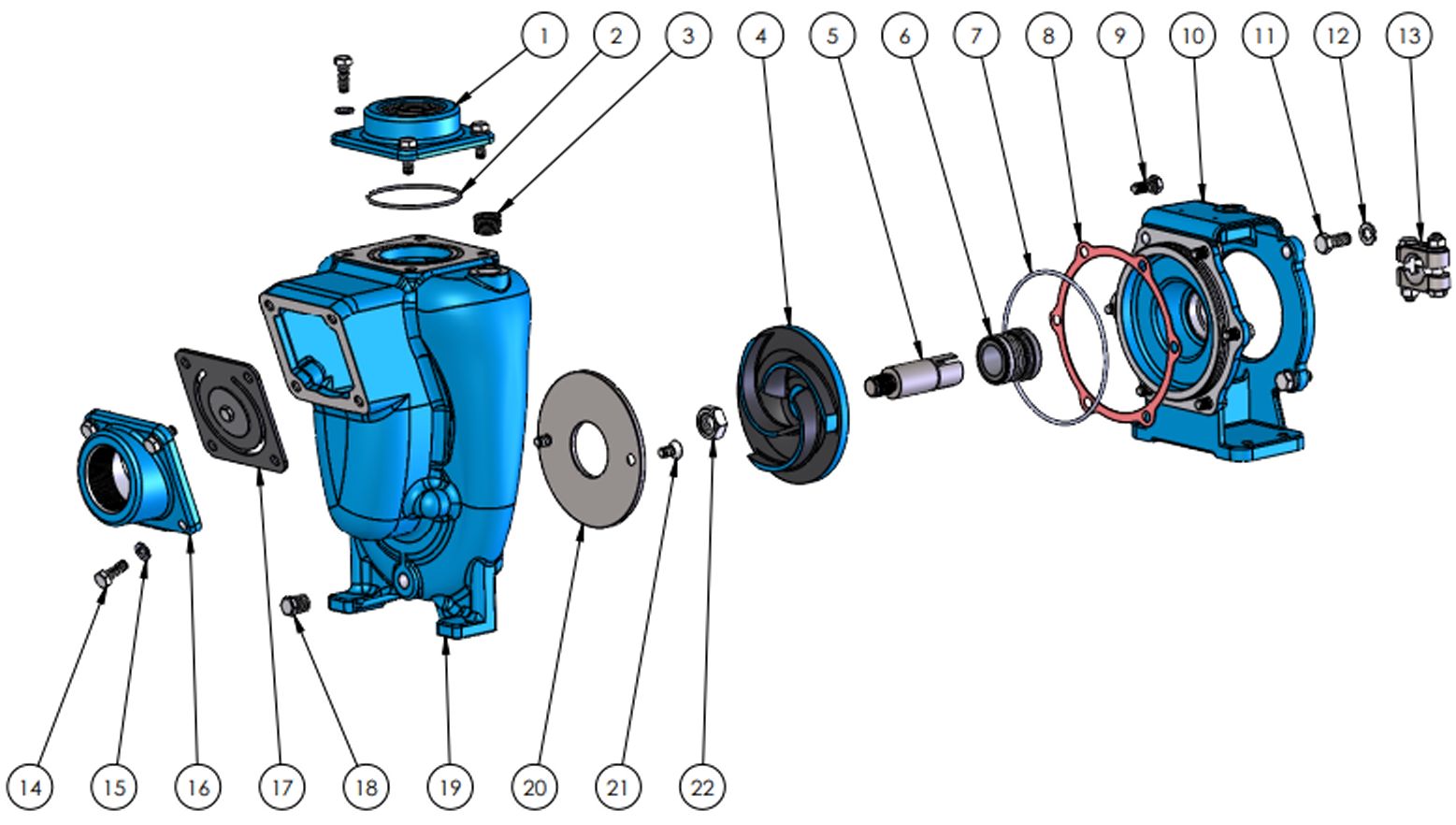 1 2 3 4 5 6 7 8 9 10 11 12 13

14 15 16 17 18 19 20 21 22