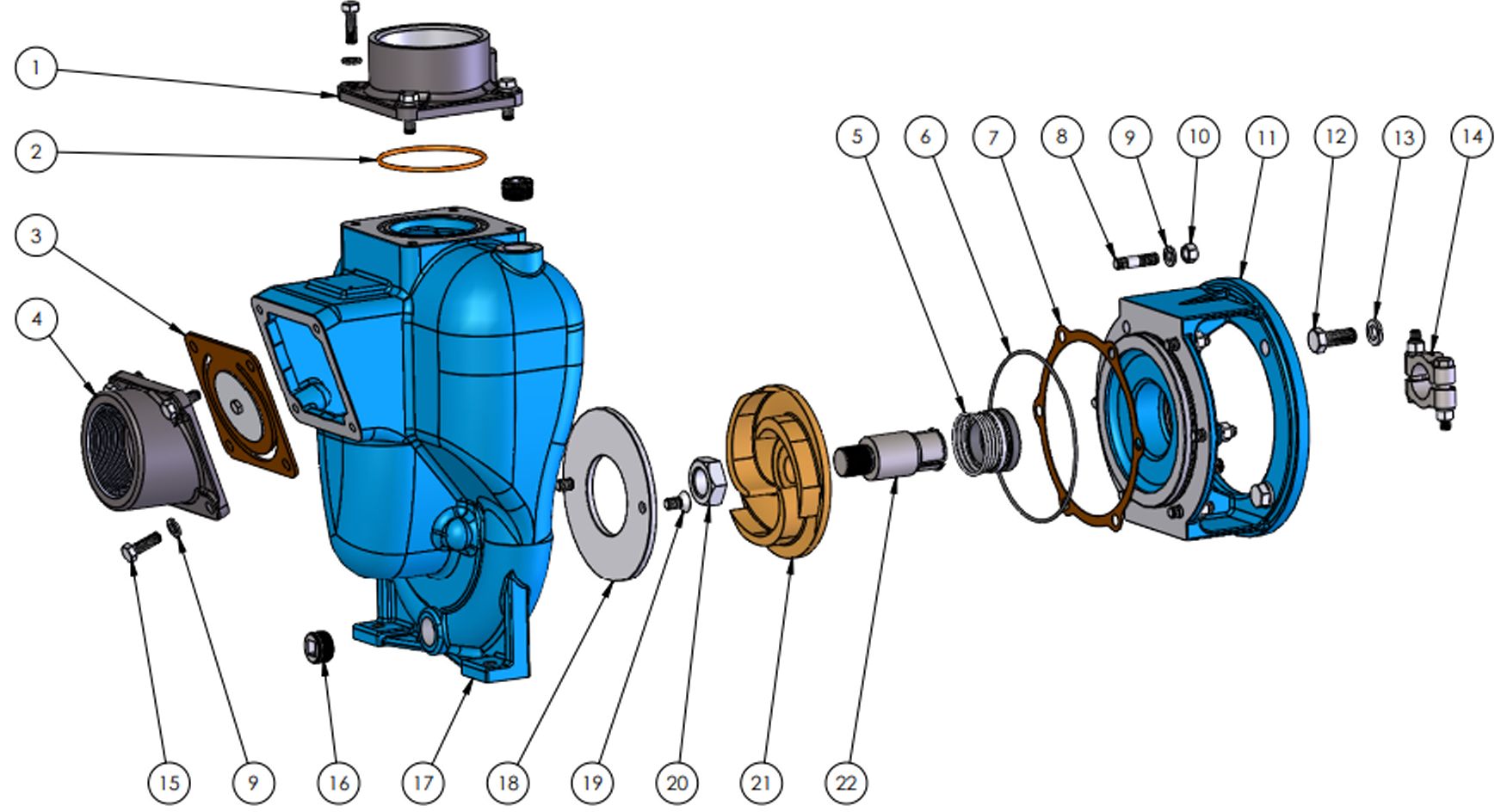 1
2
3
4
5
6
7
8
9
10
11
12
13
14
15
9
16
17
18
19
20
21
22