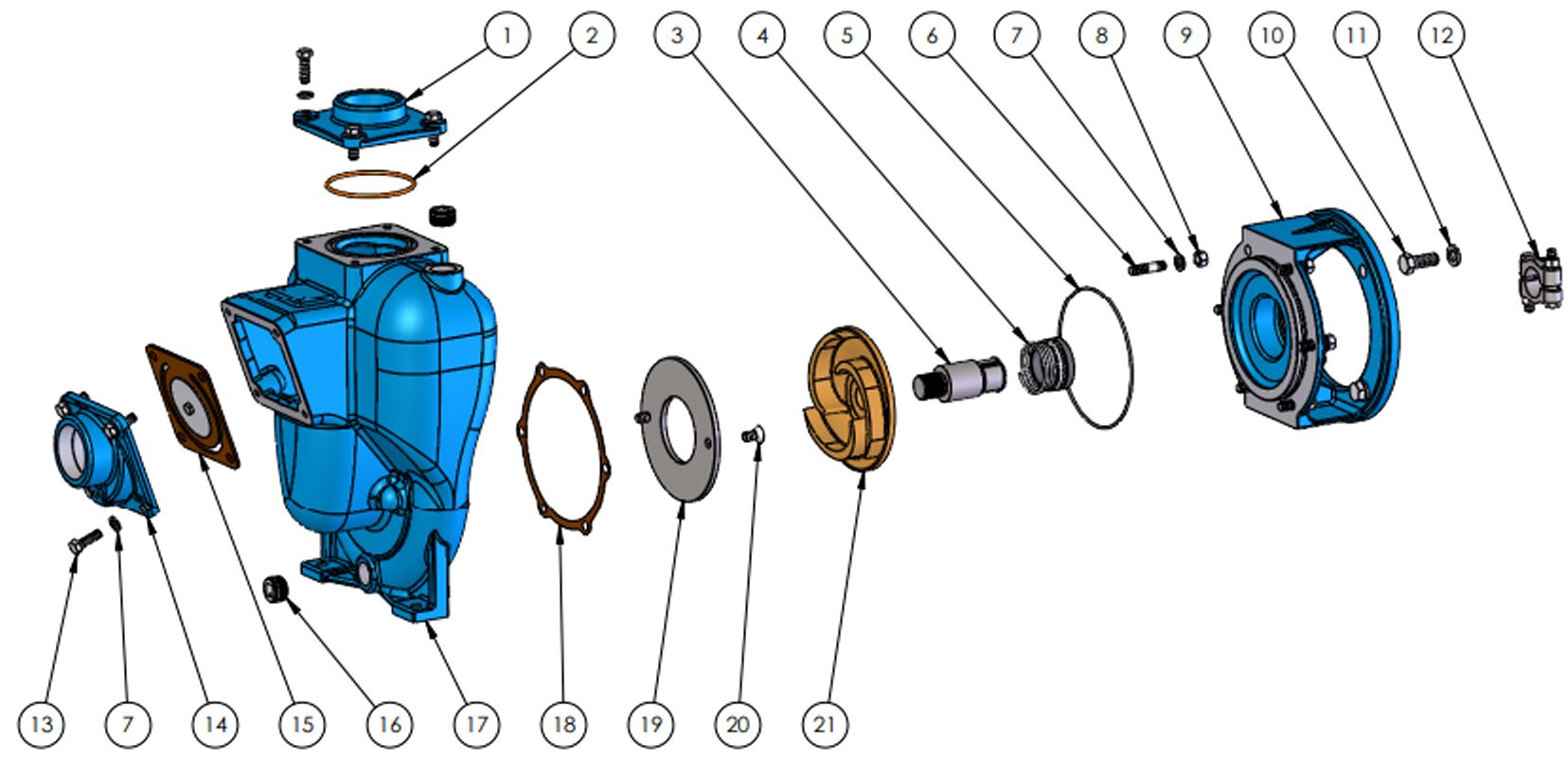 1 2 3 4 5 6 7 8 9 10 11 12

13 7 14 15 16 17 18 19 20 21