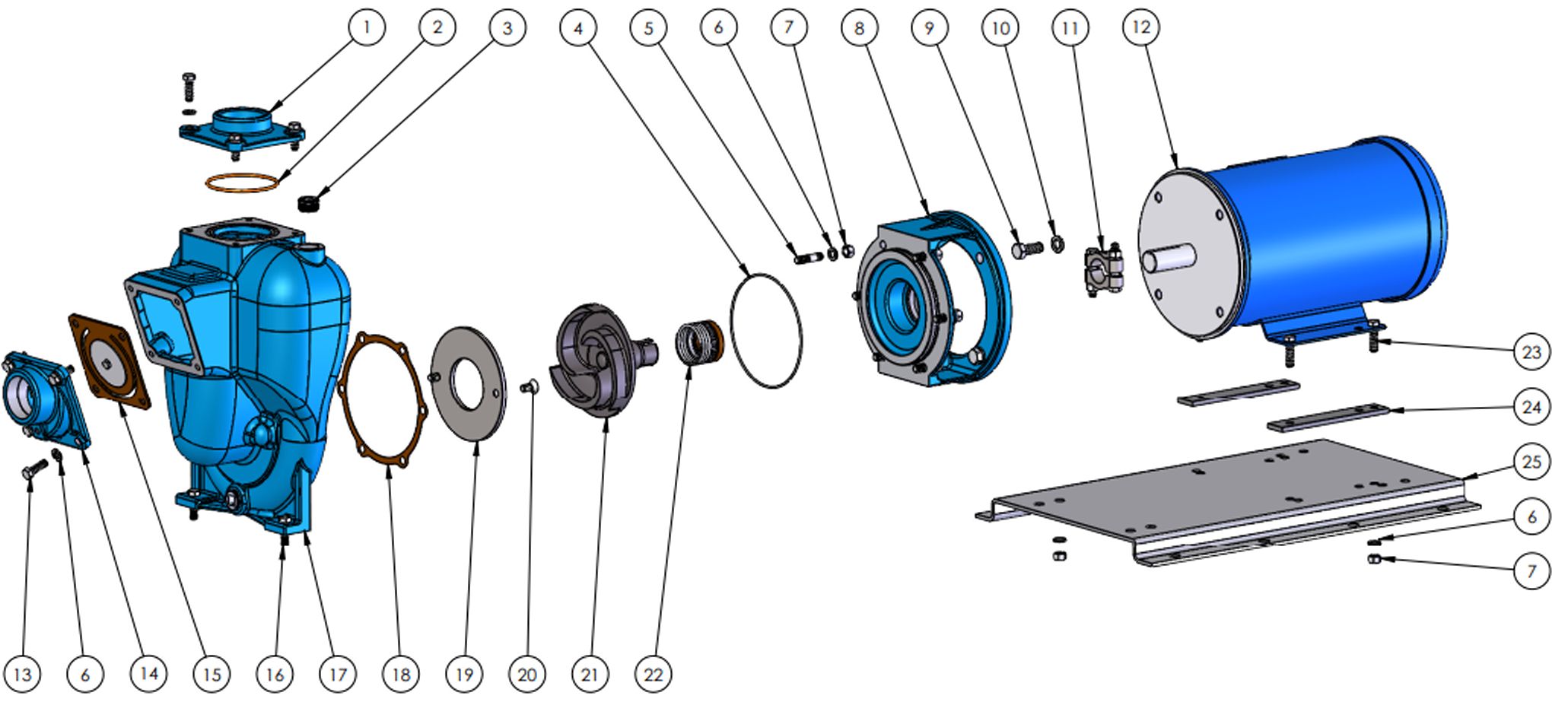 1 2 3 4 5 6 7 8 9 10 11 12

23

24

25

6

7

13 6 14 15 16 17 18 19 20 21 22