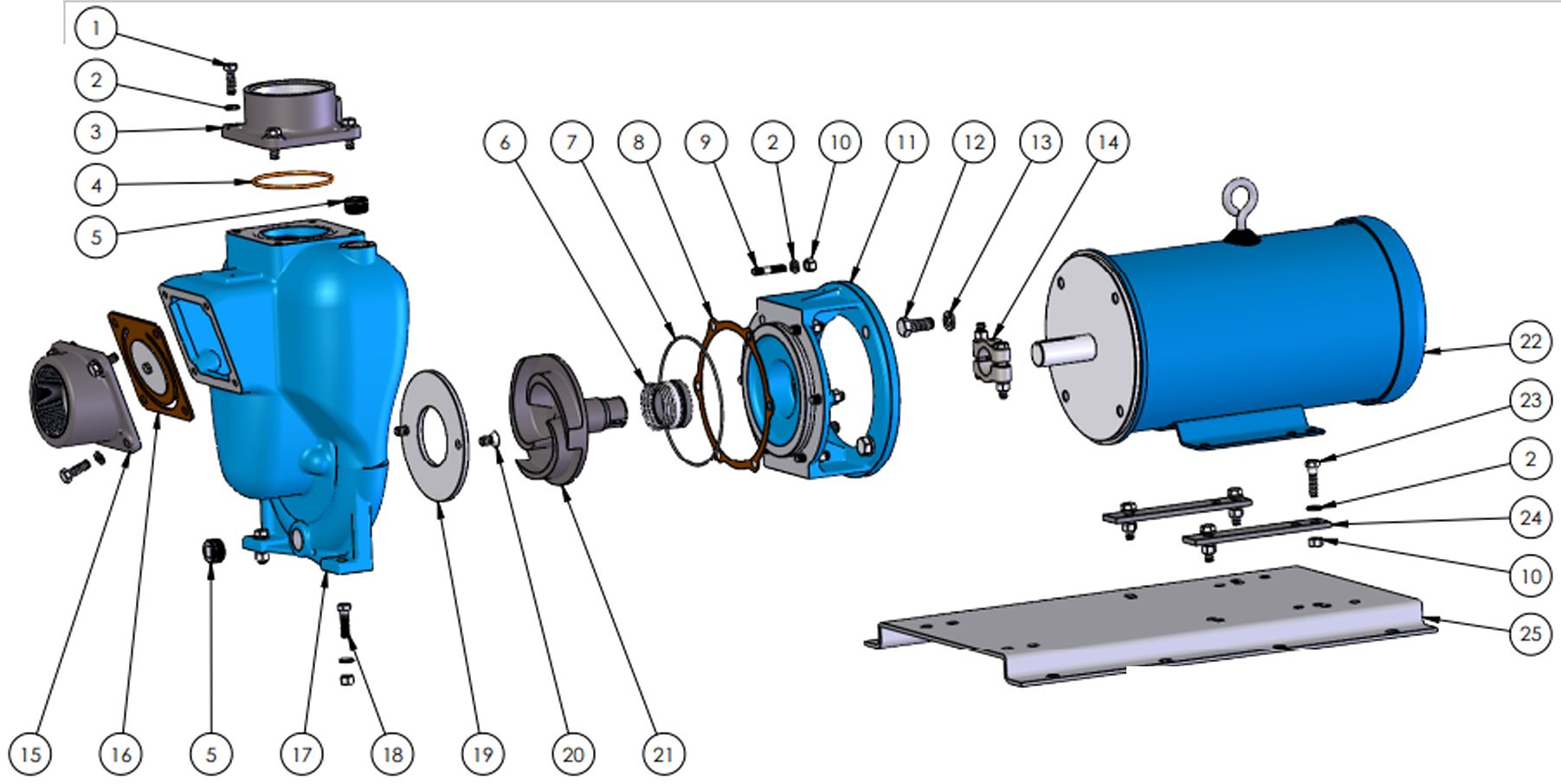 1
2
3
4
5
6
7
8
9
2
10
11
12
13
14
22
23
2
24
10
25
15
16
5
17
18
19
20
21