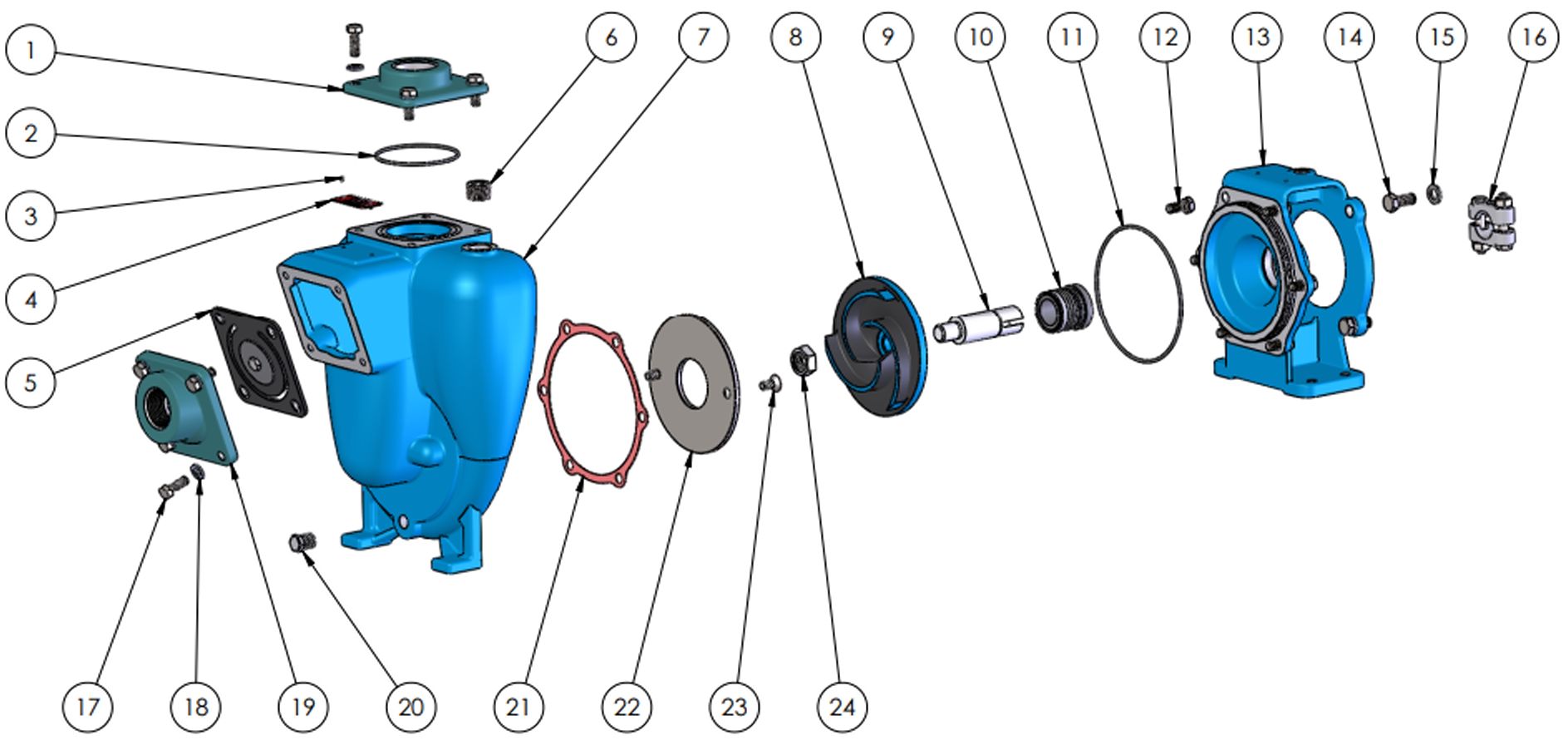 1
2
3
4
5
6
7
8
9
10
11
12
13
14
15
16
17
18
19
20
21
22
23
24