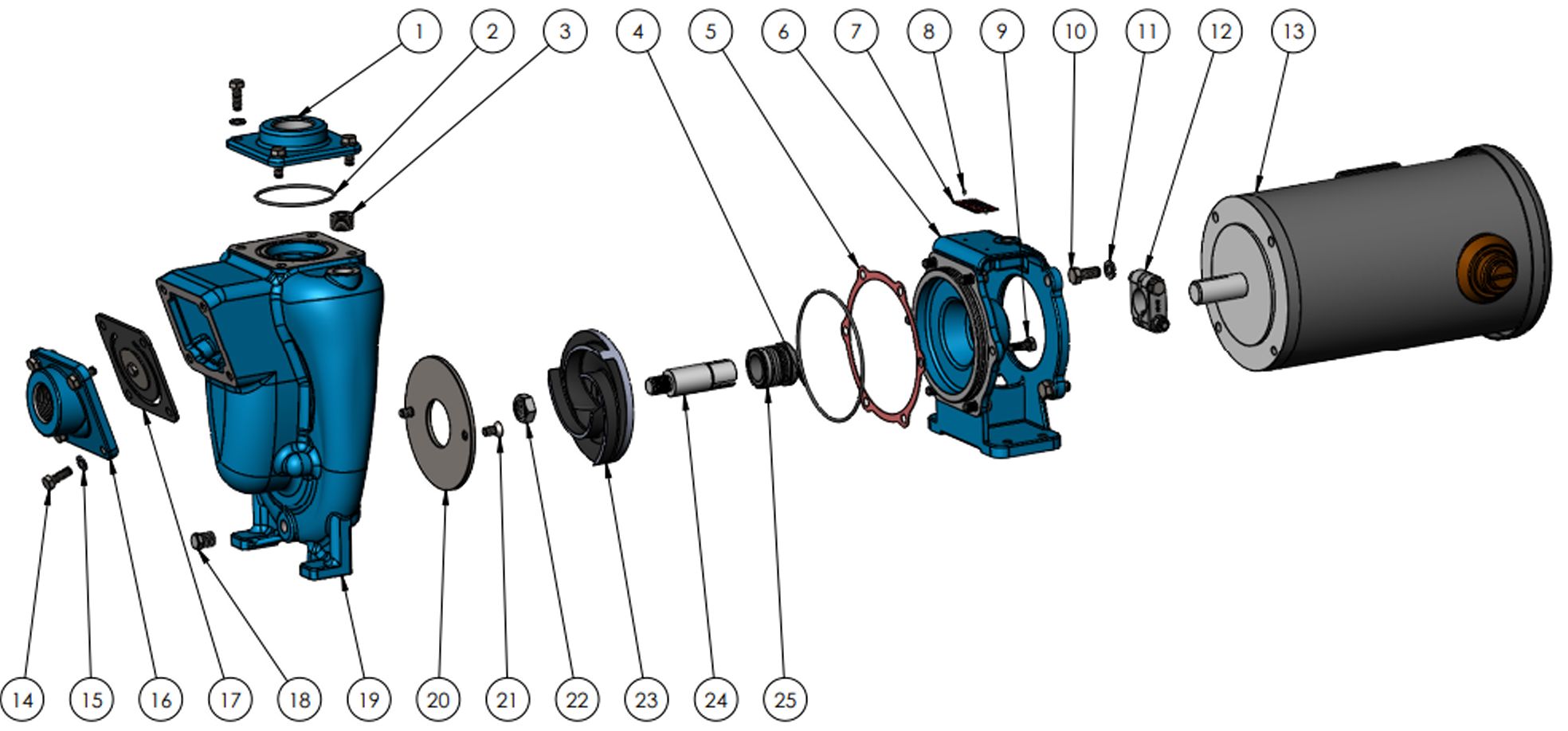 1 2 3 4 5 6 7 8 9 10 11 12 13

14 15 16 17 18 19 20 21 22 23 24 25