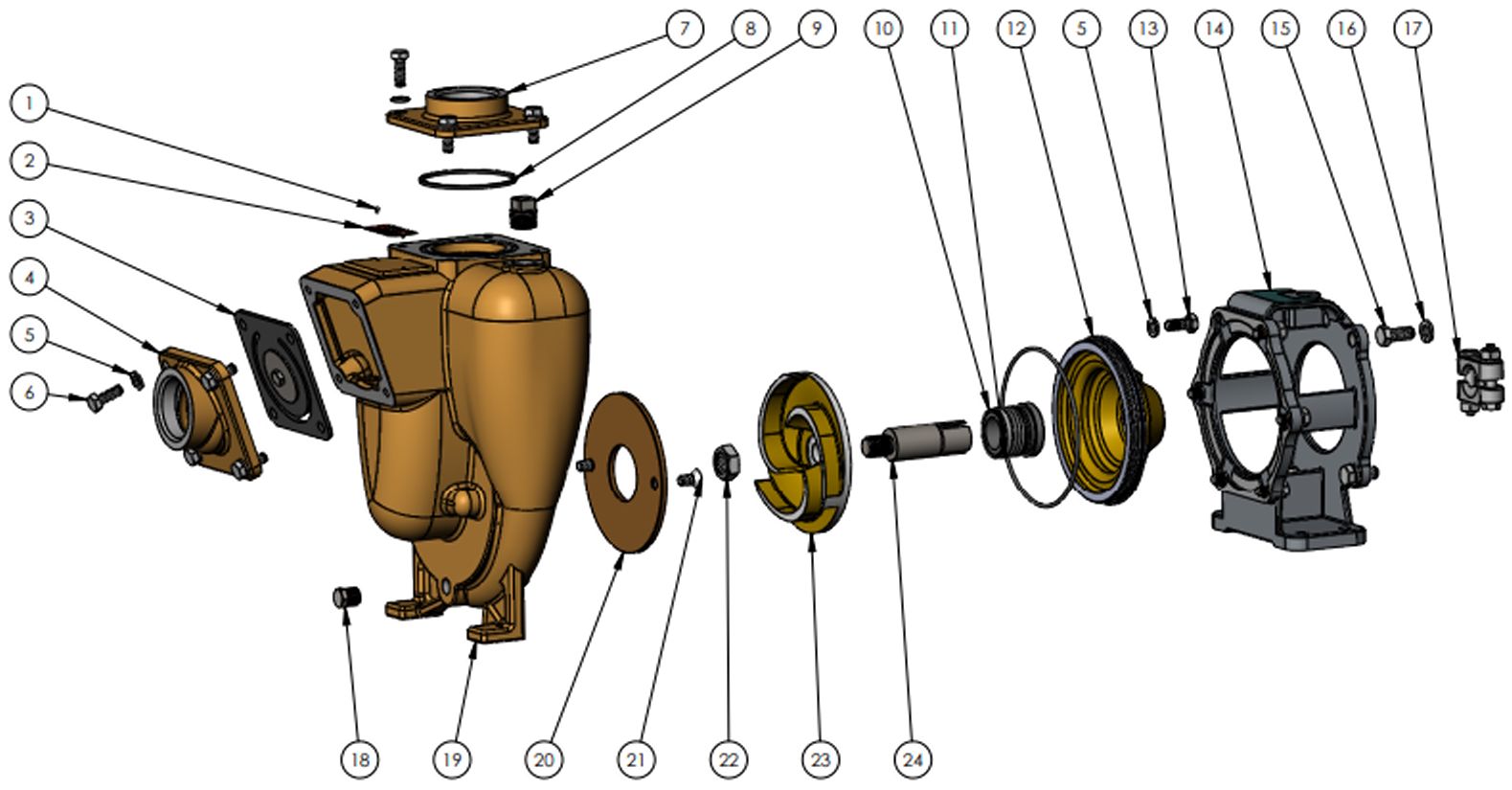 7
8
9
10
11
12
5
13
14
15
16
17
1
2
3
4
5
6
18
19
20
21
22
23
24