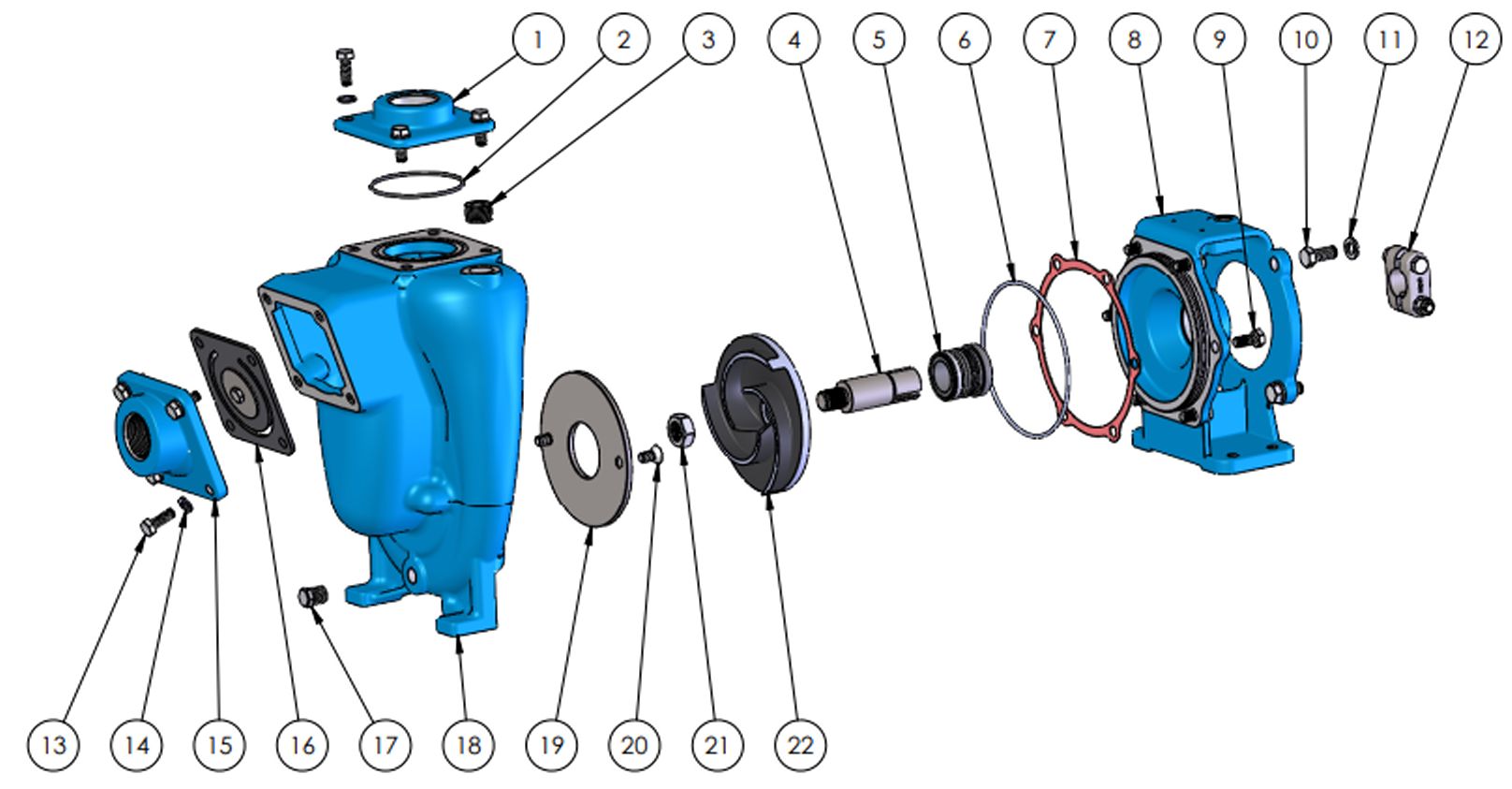 1 2 3 4 5 6 7 8 9 10 11 12

13 14 15 16 17 18 19 20 21 22