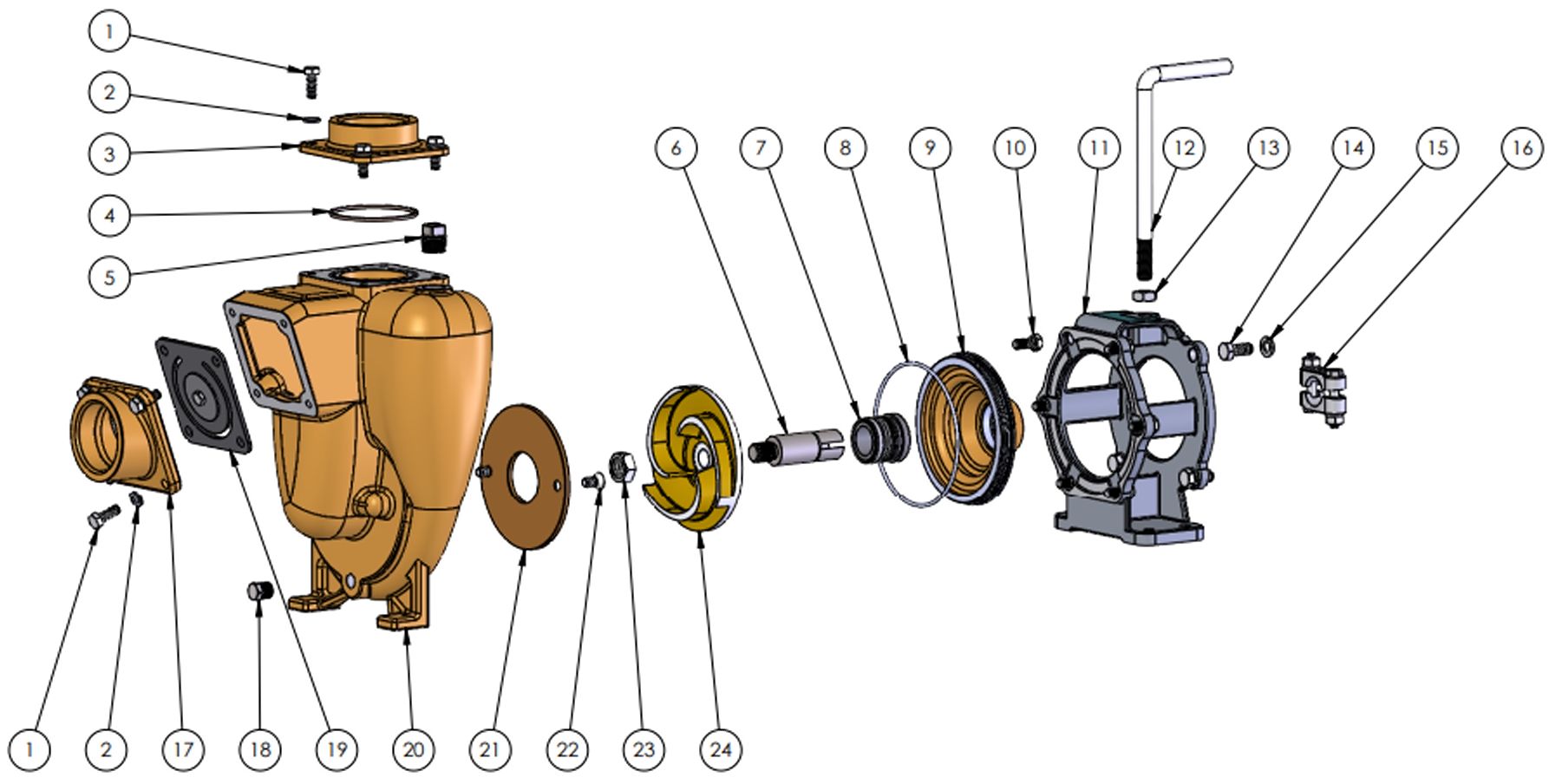 1
2
3
4
5
6
7
8
9
10
11
12
13
14
15
16
1
2
17
18
19
20
21
22
23
24