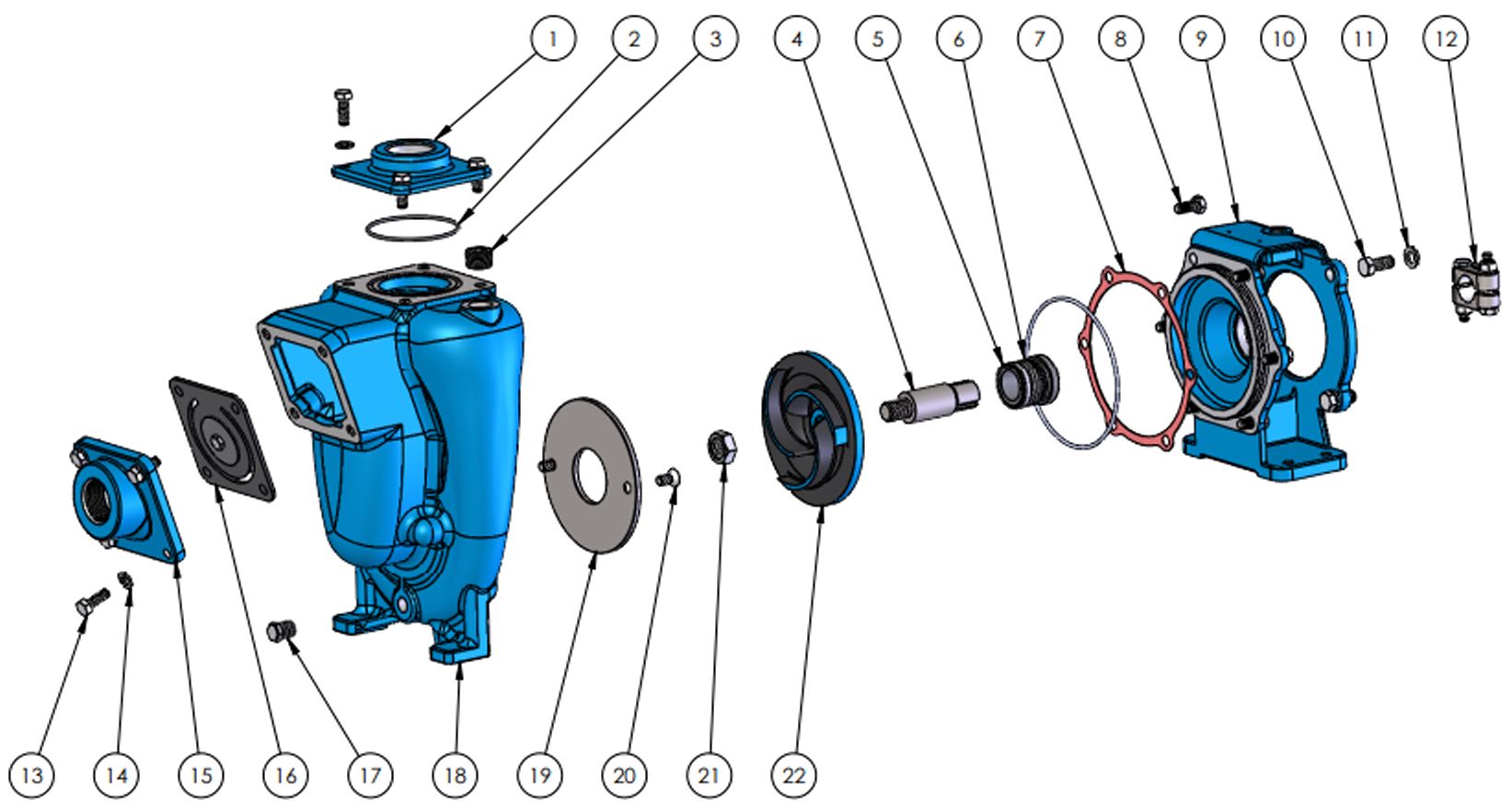 1
2
3
4
5
6
7
8
9
10
11
12
13
14
15
16
17
18
19
20
21
22