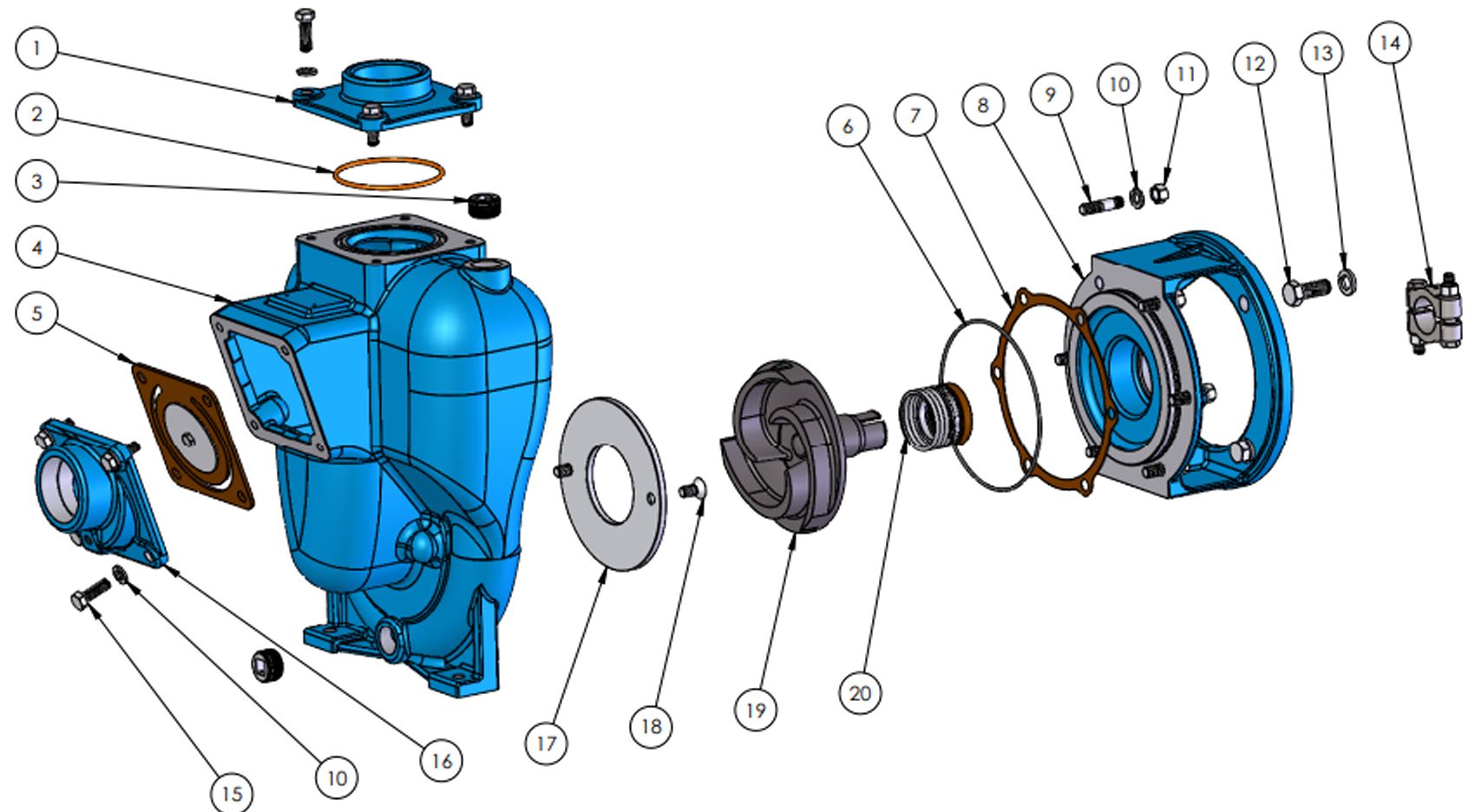 1
2
3
4
5
6
7
8
9
10
11
12
13
14
15
10
16
17
18
19
20