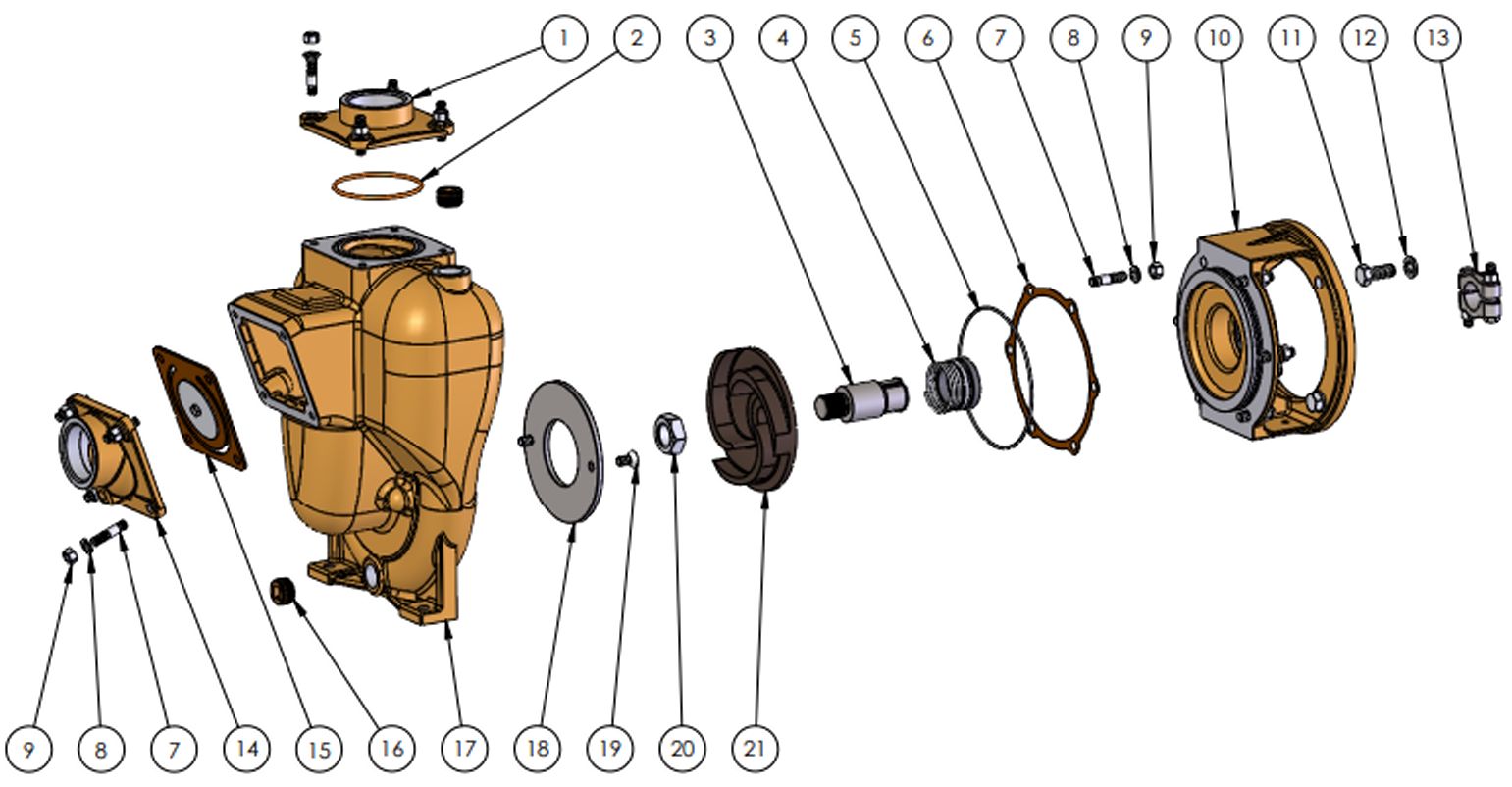 1 2 3 4 5 6 7 8 9 10 11 12 13

9 8 7 14 15 16 17 18 19 20 21