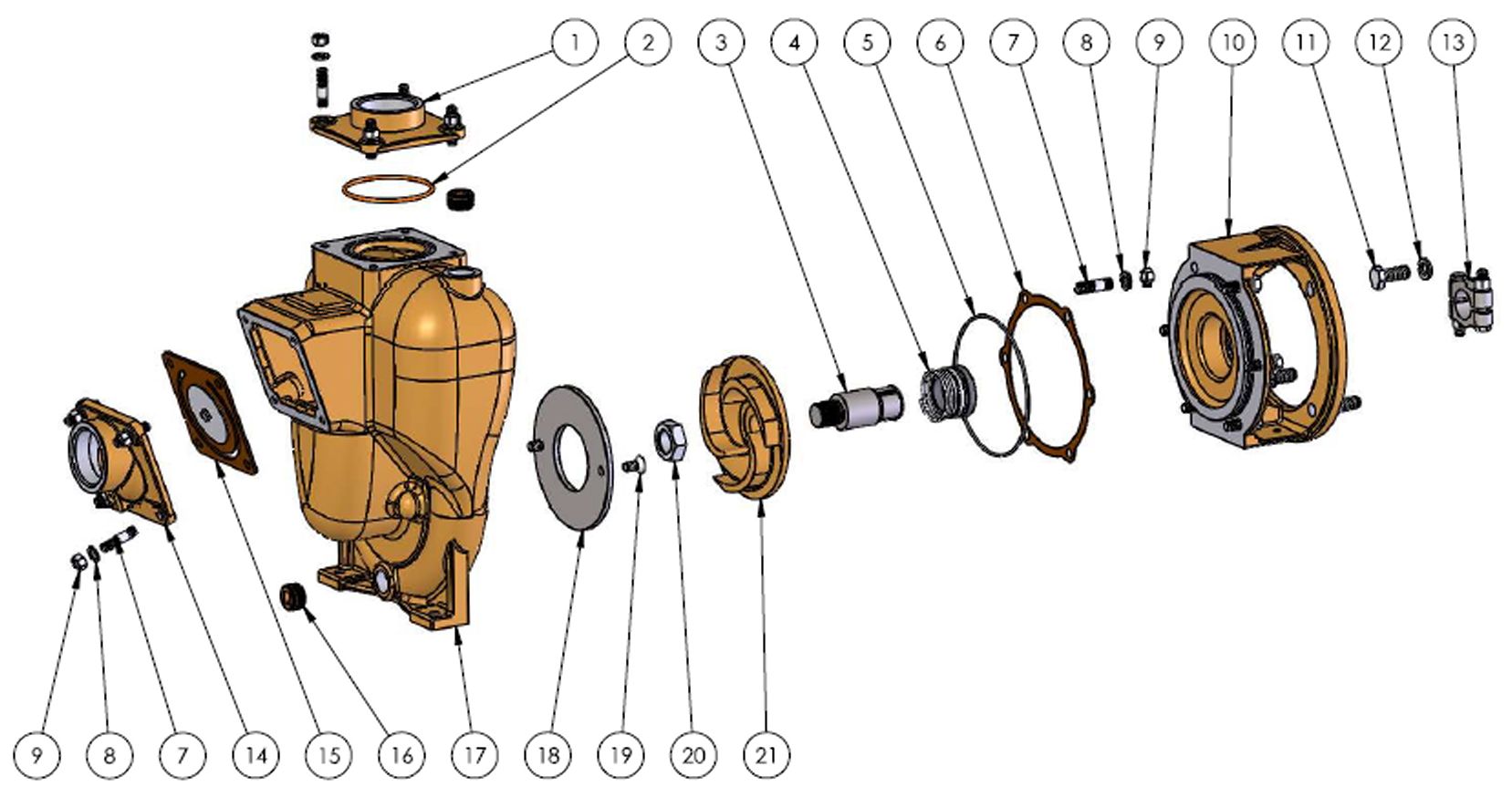 1 2 3 4 5 6 7 8 9 10 11 12 13

9 8 7 14 15 16 17 18 19 20 21