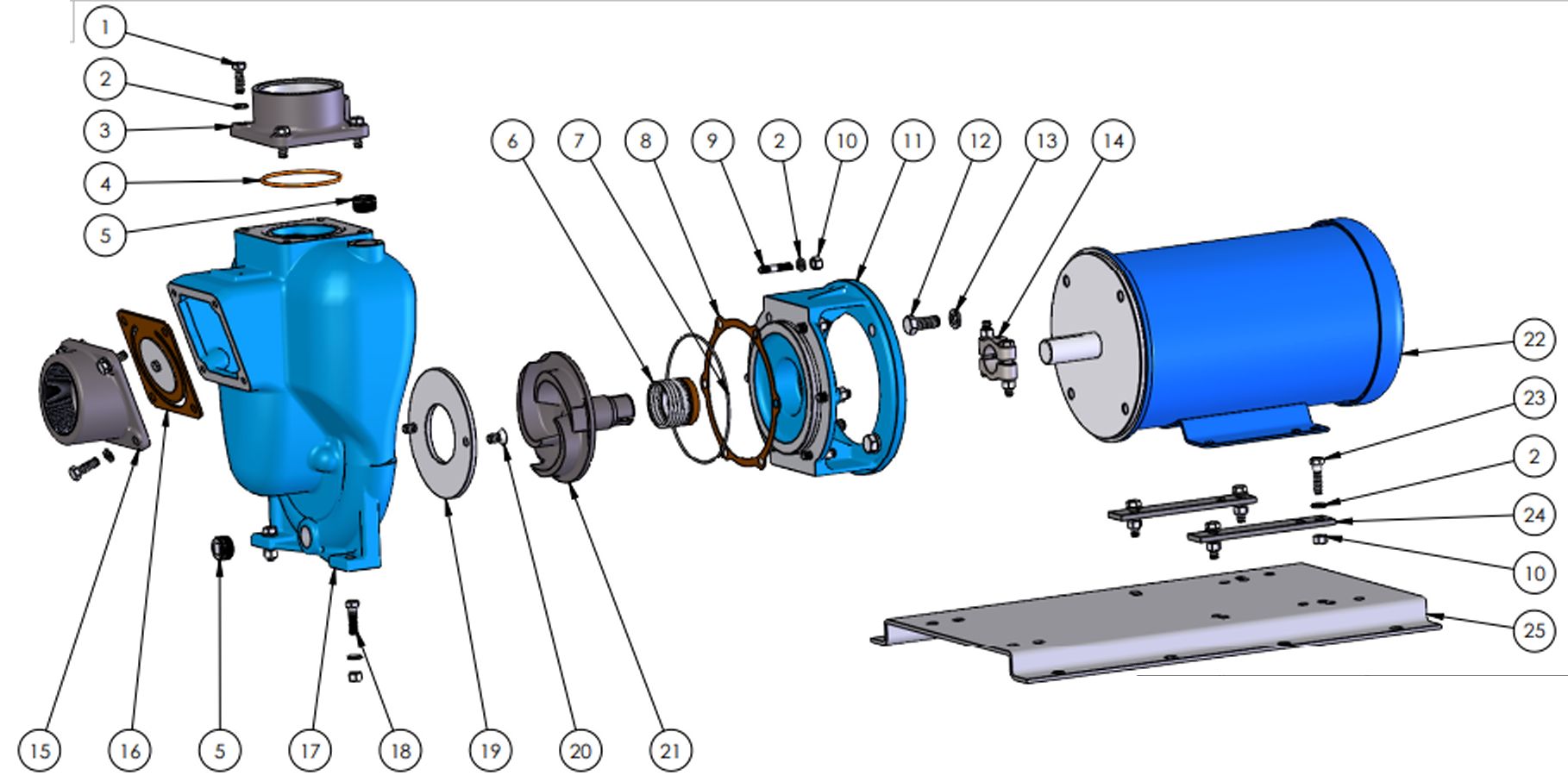 1
2
3
4
5
6
7
8
9
2
10
11
12
13
14
22
23
2
24
10
25
15
16
5
17
18
19
20
21