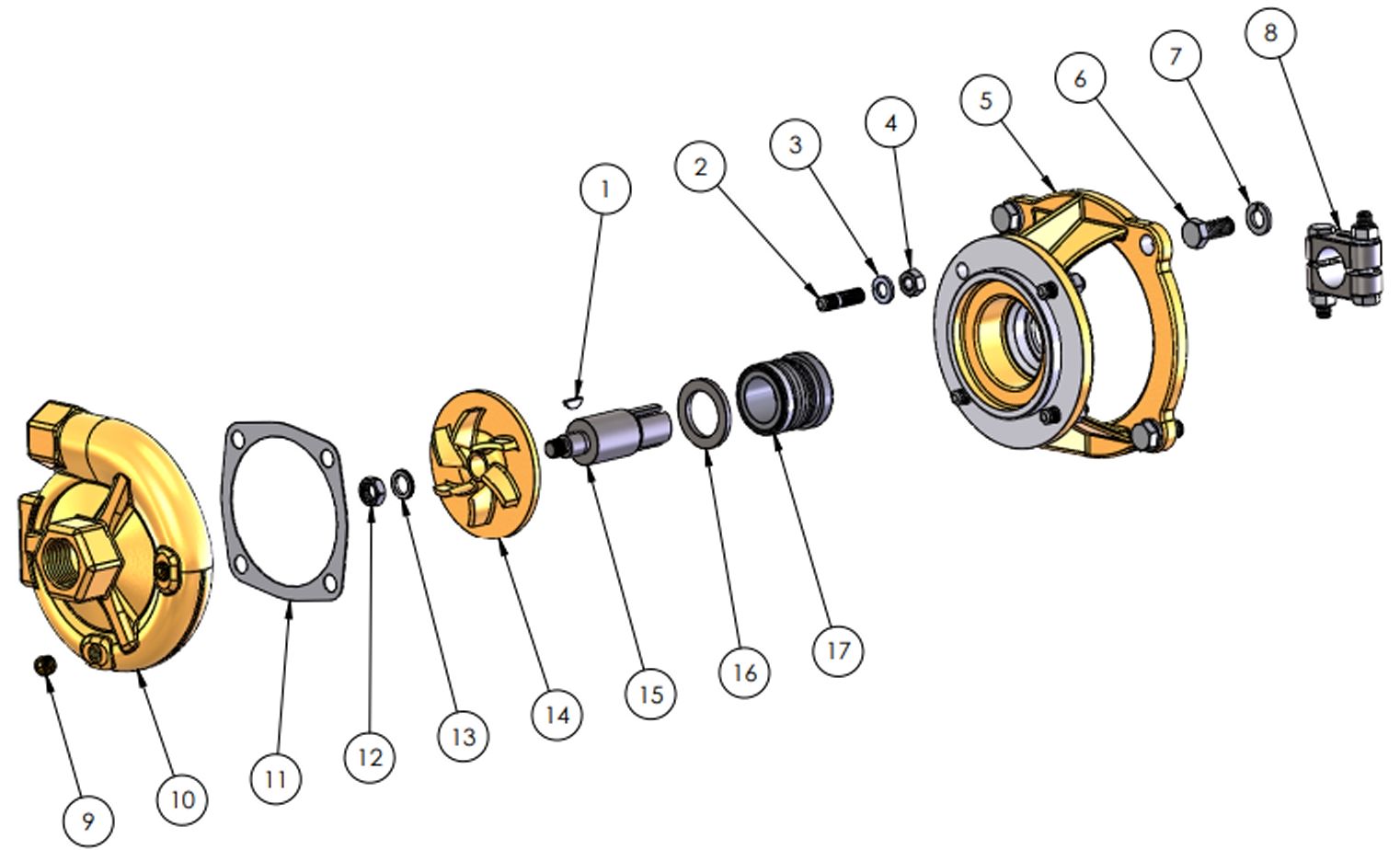 1
2
3
4
5
6
7
8
9
10
11
12
13
14
15
16
17