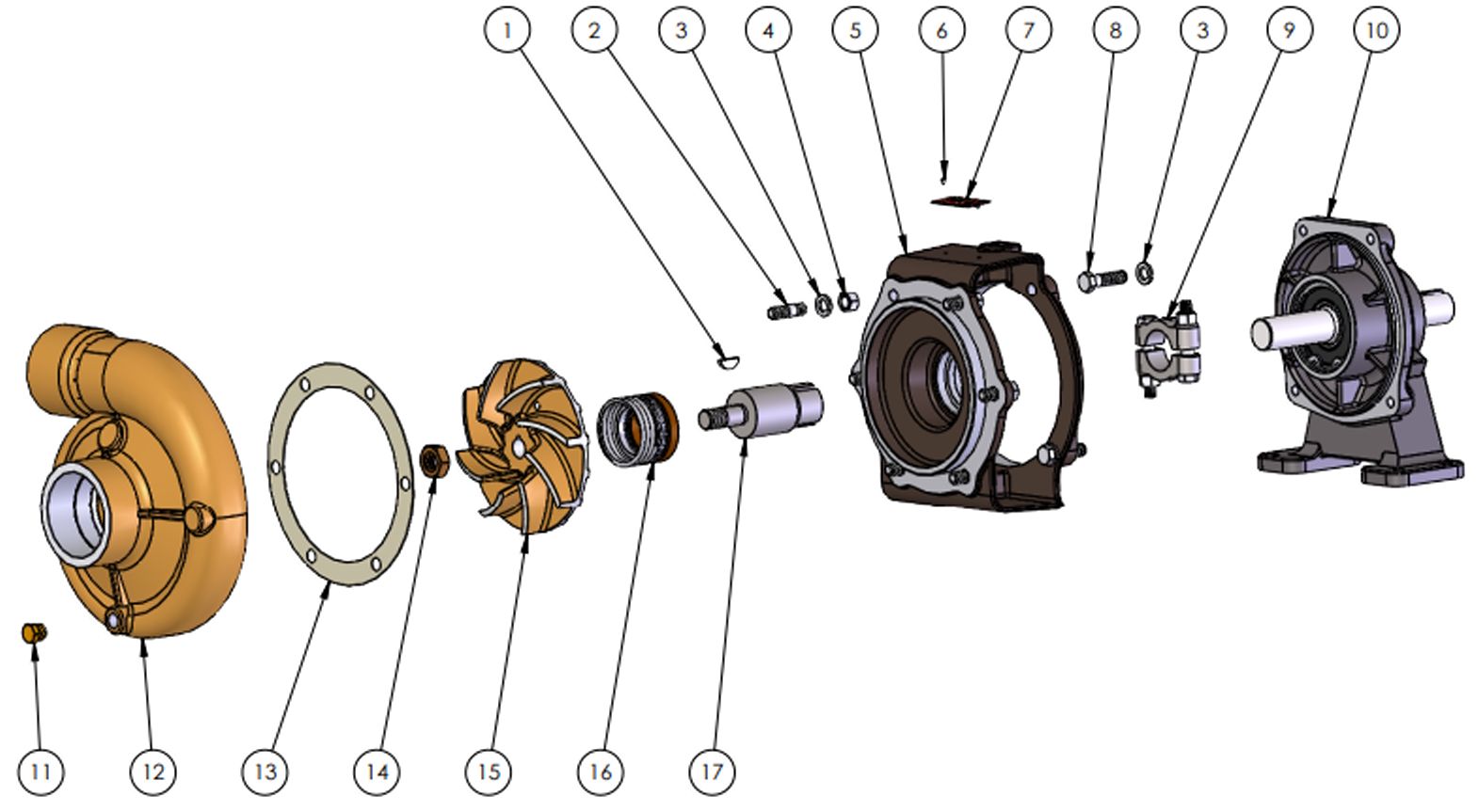 1 2 3 4 5 6 7 8 3 9 10

11 12 13 14 15 16 17