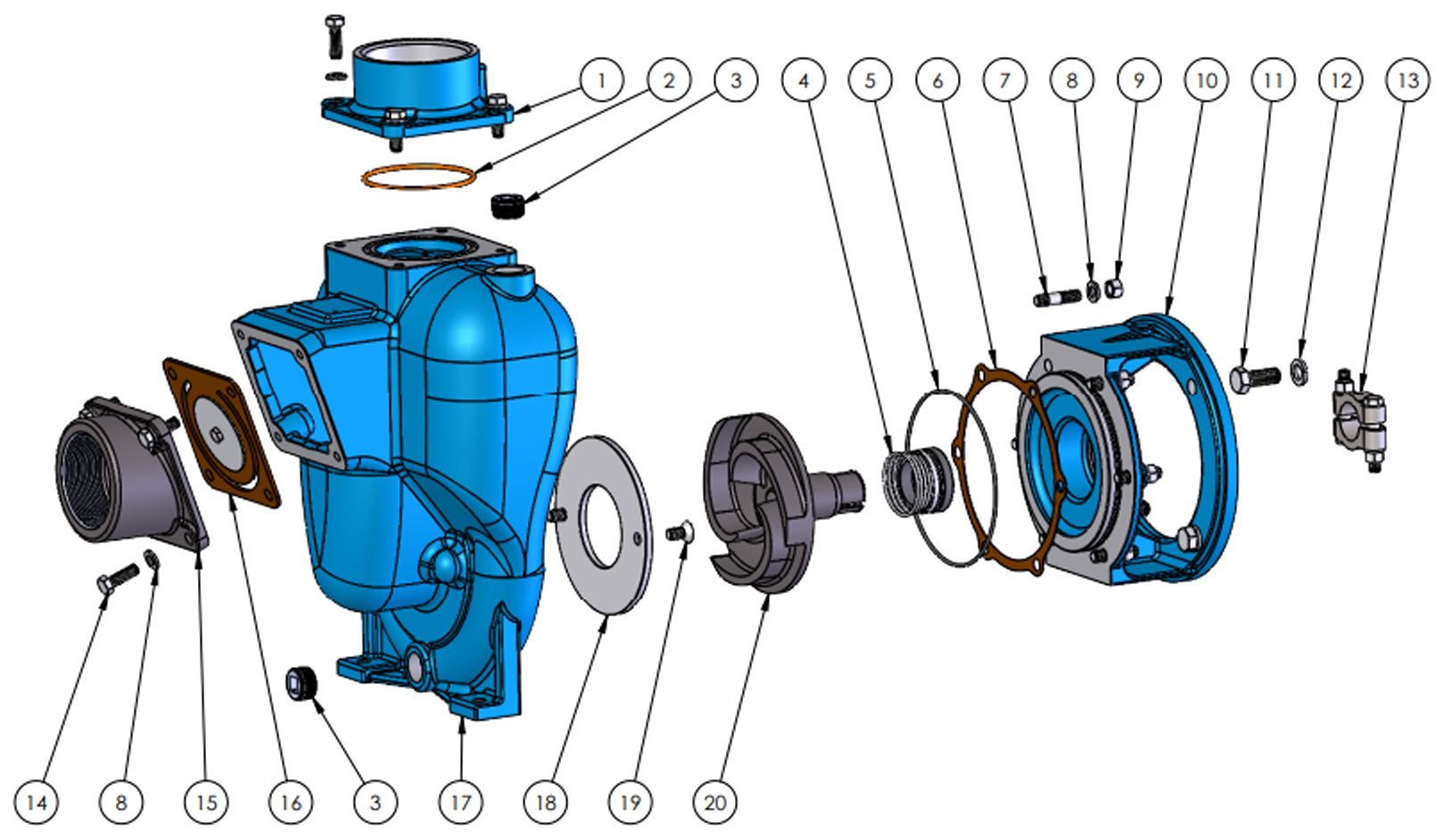 1 2 3 4 5 6 7 8 9 10 11 12 13

14 8 15 16 3 17 18 19 20