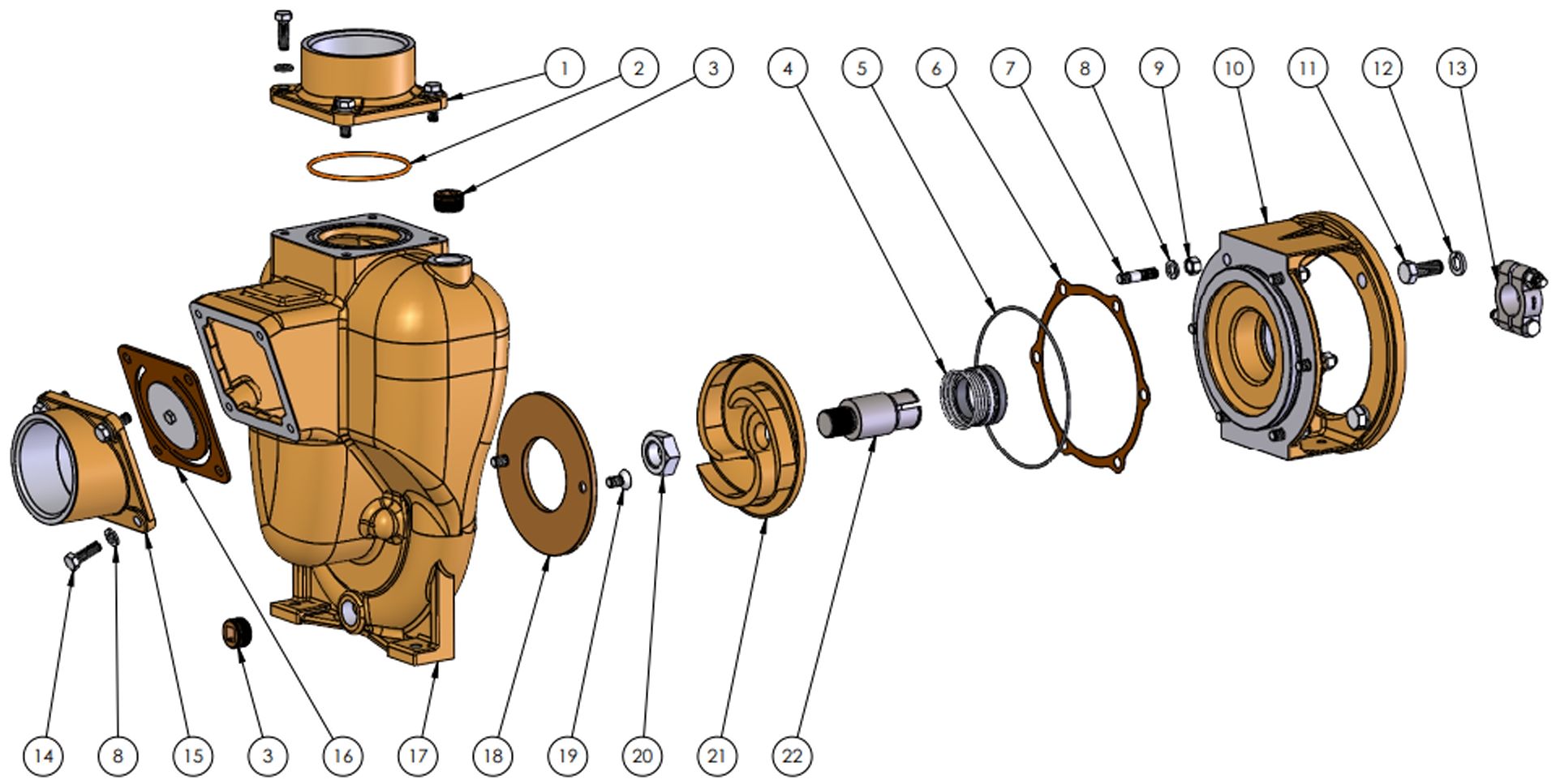 1 2 3 4 5 6 7 8 9 10 11 12 13

14 8 15 3 16 17 18 19 20 21 22