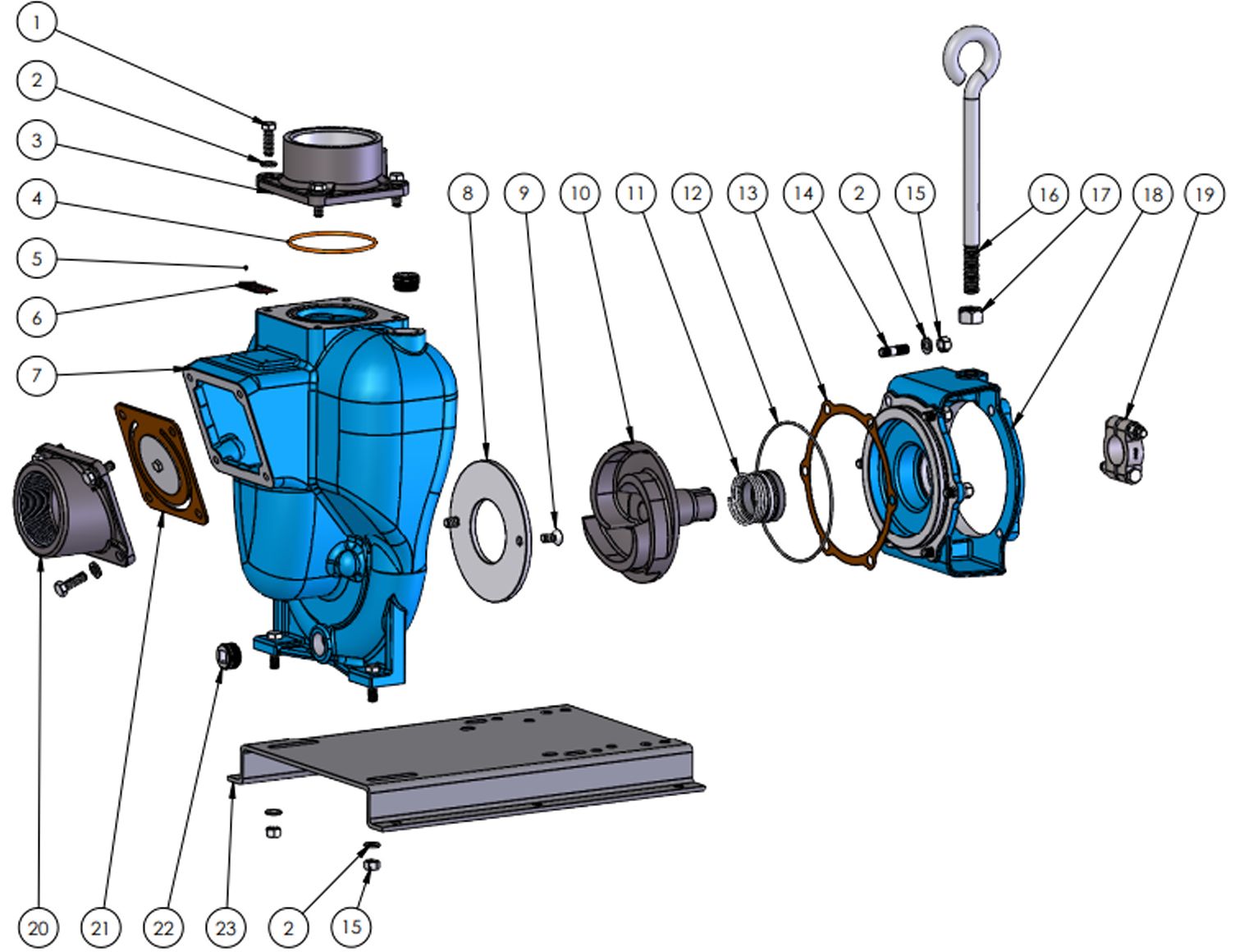 1
2
3
4
5
6
7
8
9
10
11
12
13
14
2
15
16
17
18
19
20
21
22
23
2
15