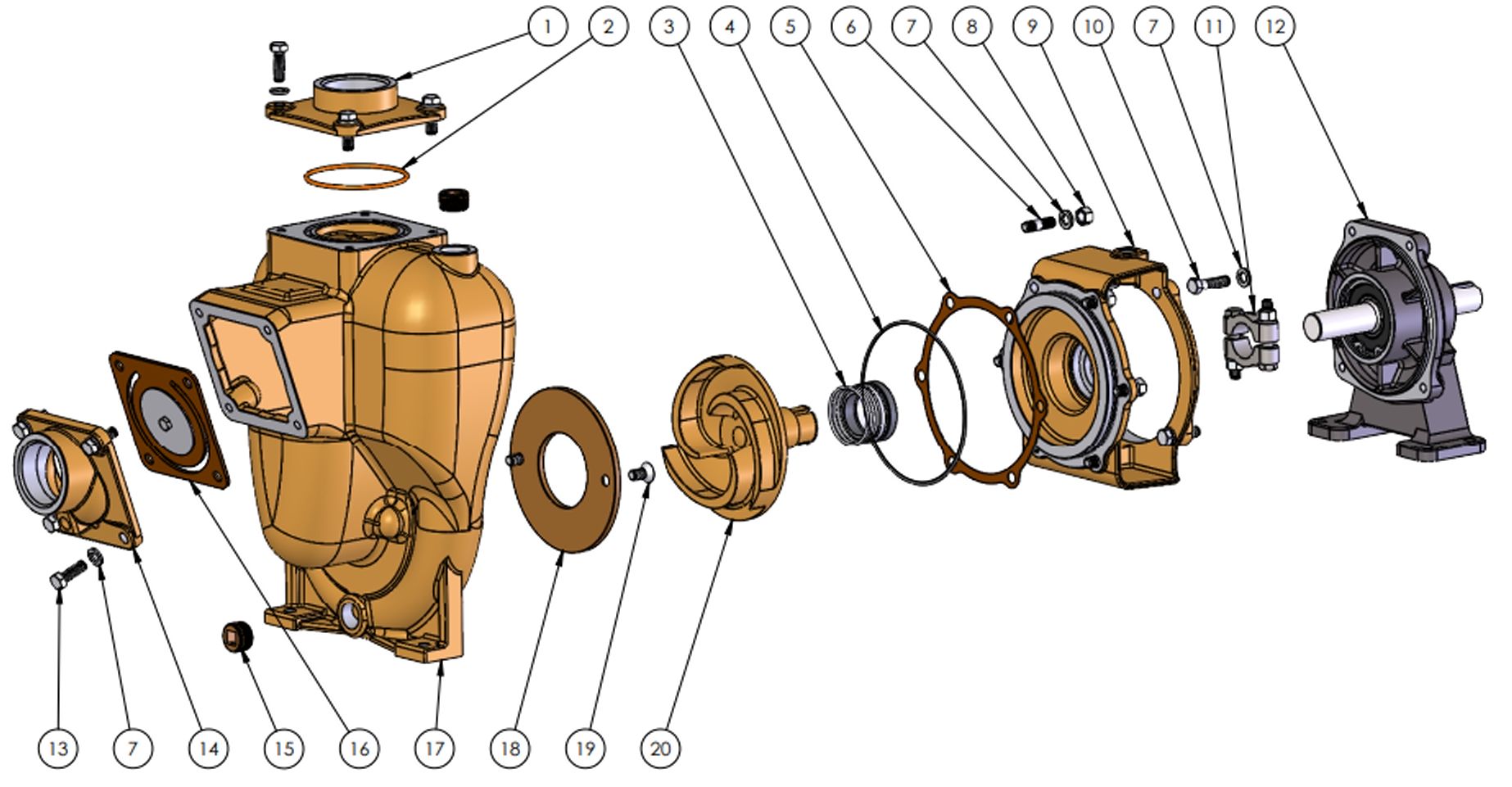 1 2 3 4 5 6 7 8 9 10 7 11 12

13 7 14 15 16 17 18 19 20