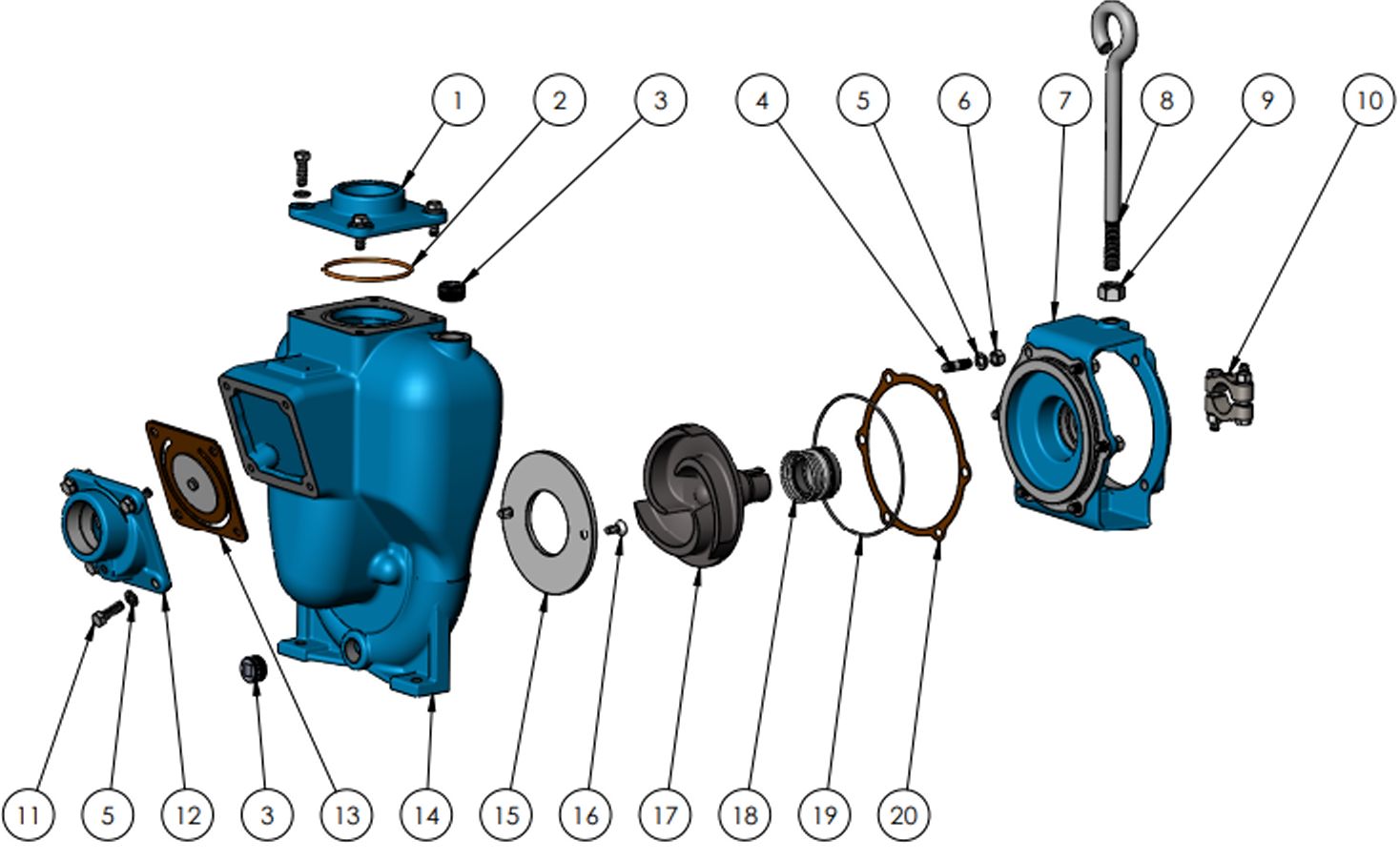 1
2
3
4
5
6
7
8
9
10
11
5
12
3
13
14
15
16
17
18
19
20