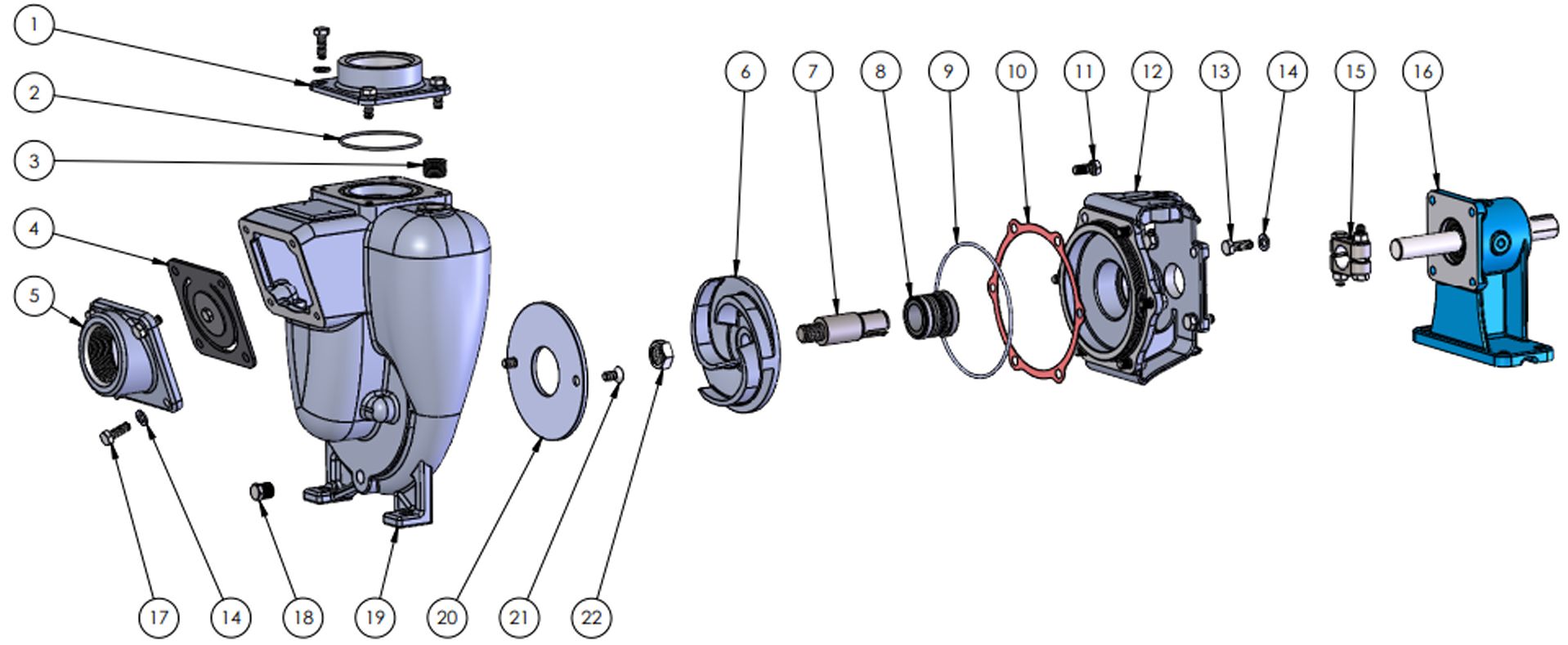 1
2
3
4
5
6
7
8
9
10
11
12
13
14
15
16
17
14
18
19
20
21
22