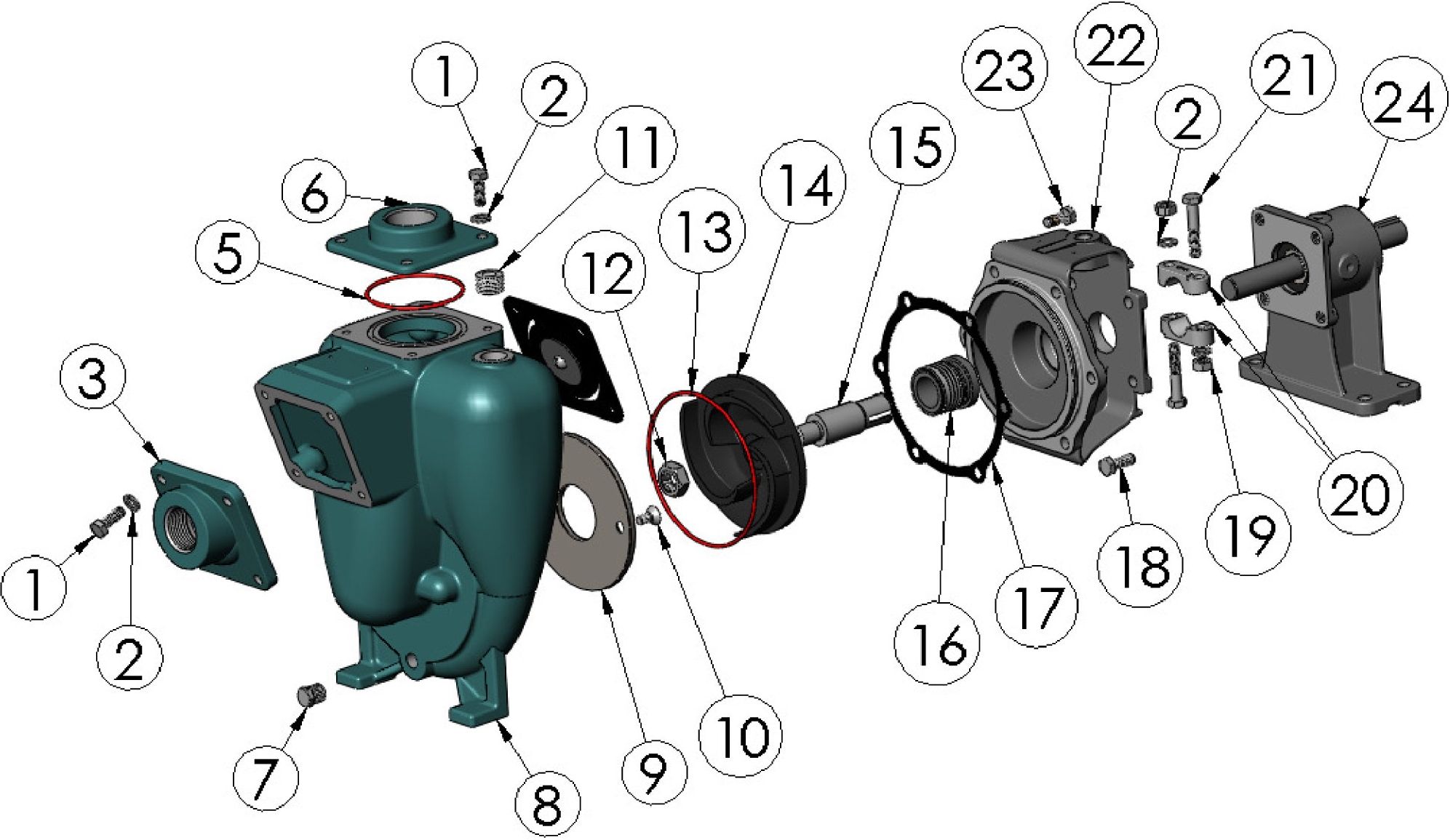 1
2
11
6
5
12
13
14
15
23
22
2
21
24
3
1
2
7
8
9
10
16
17
18
19
20