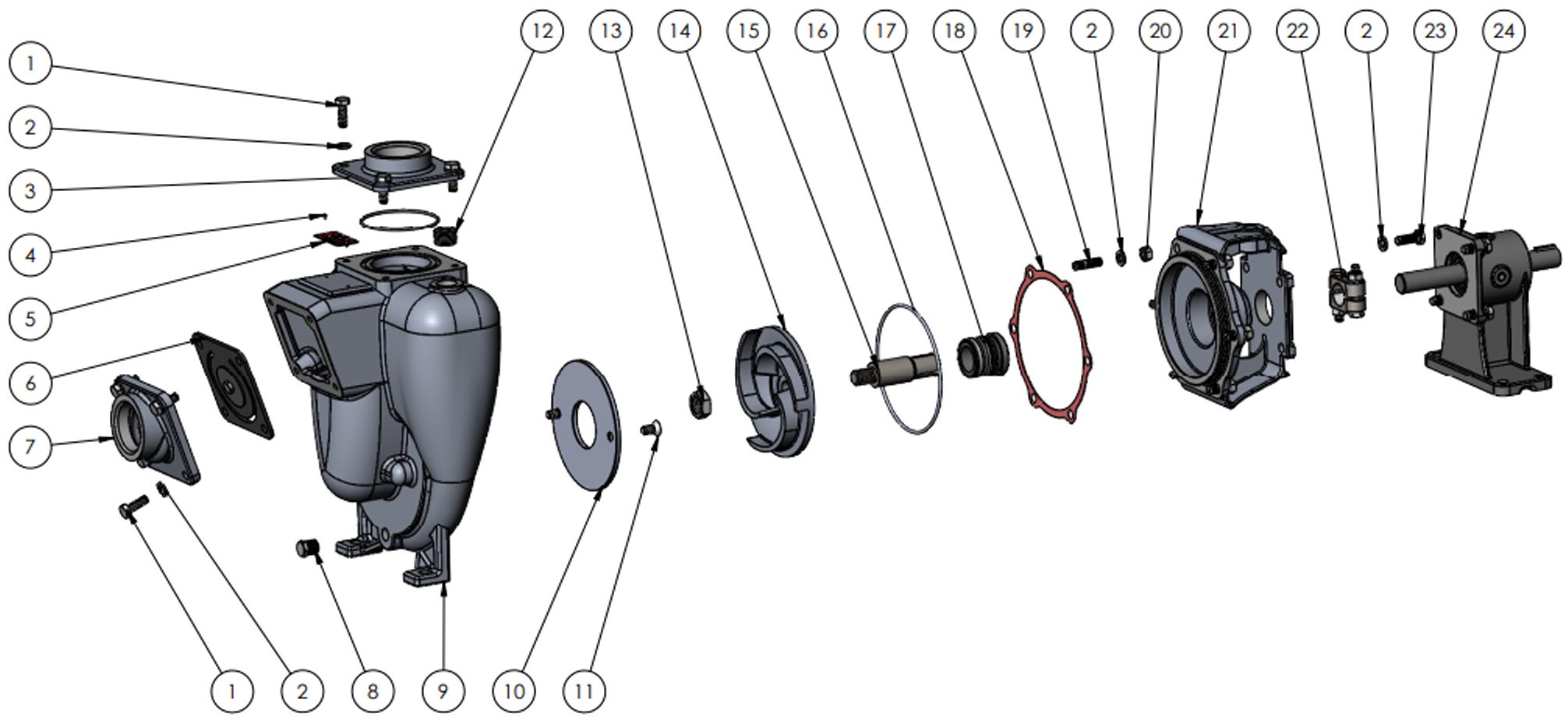 12 13 14 15 16 17 18 19 2 20 21 22 2 23 24

1
2
3
4
5
6
7

1 2 8 9 10 11